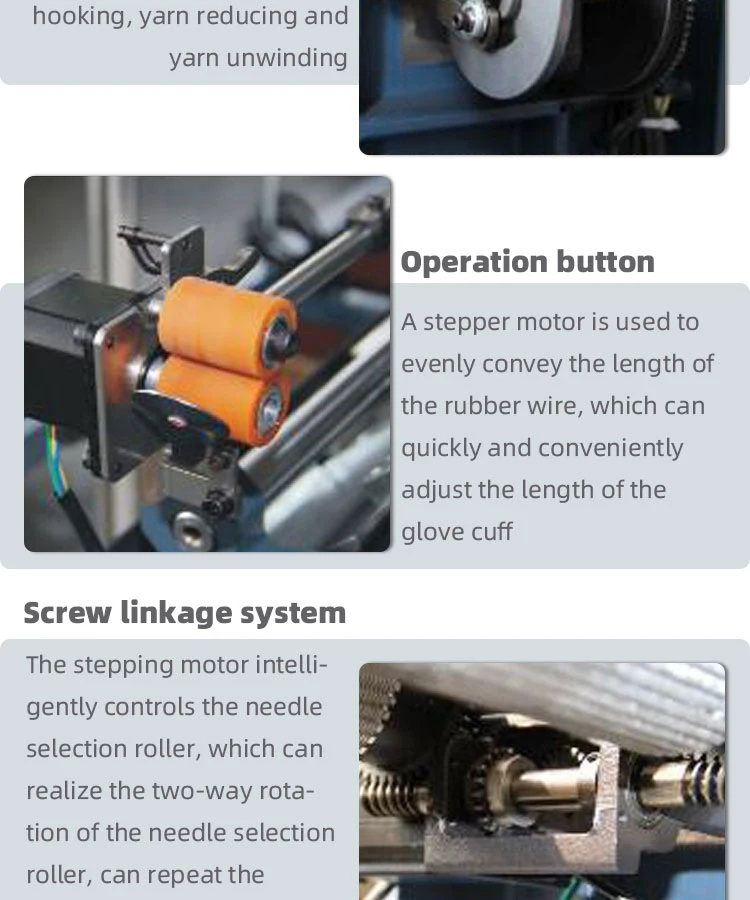 hooking, yarn reducing and yarn unwinding

Operation button

A stepper motor is used to evenly convey the length of the rubber wire, which can quickly and conveniently adjust the length of the glove cuff

Screw linkage system

The stepping motor intelligently controls the needle selection roller, which can realize the two-way rotation of the needle selection roller, can repeat the