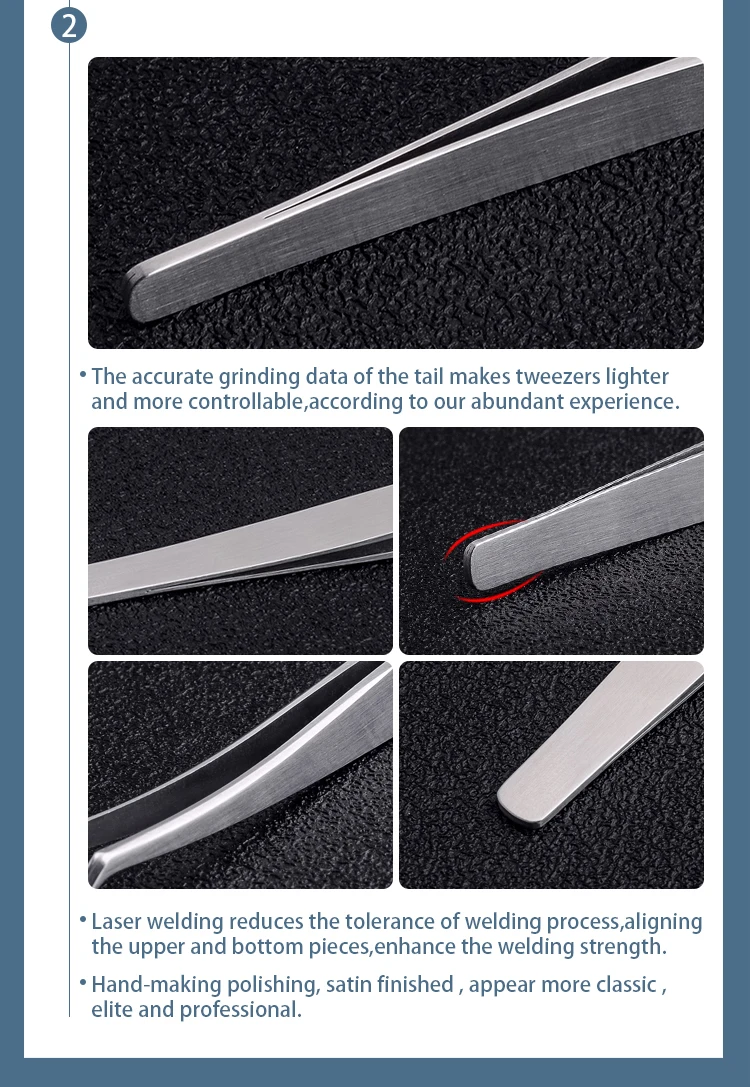 2

• The accurate grinding data of the tail makes tweezers lighter and more controllable,according to our abundant experience.

• Laser welding reduces the tolerance of welding process,aligning the upper and bottom pieces,enhance the welding strength.

• Hand-making polishing, satin finished , appear more classic , elite and professional.