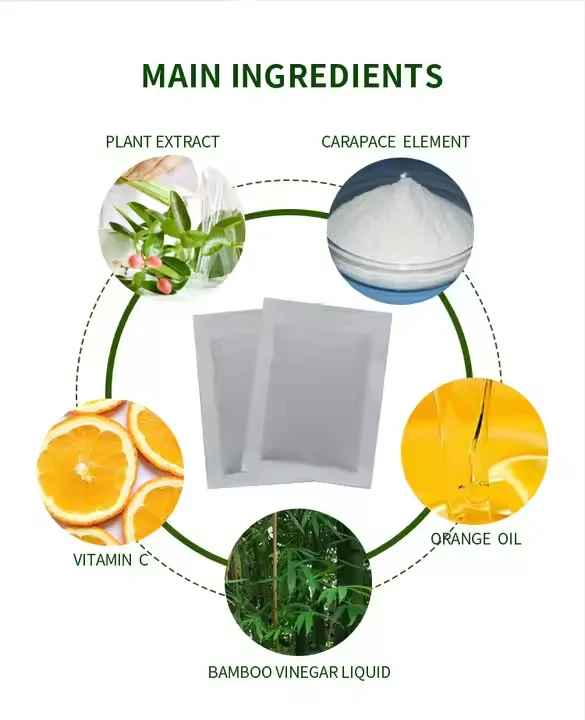 MAIN INGREDIENTS

PLANT EXTRACT

CARAPACE ELEMENT

VITAMIN C

ORANGE OIL

BAMBOO VINEGAR LIQUID