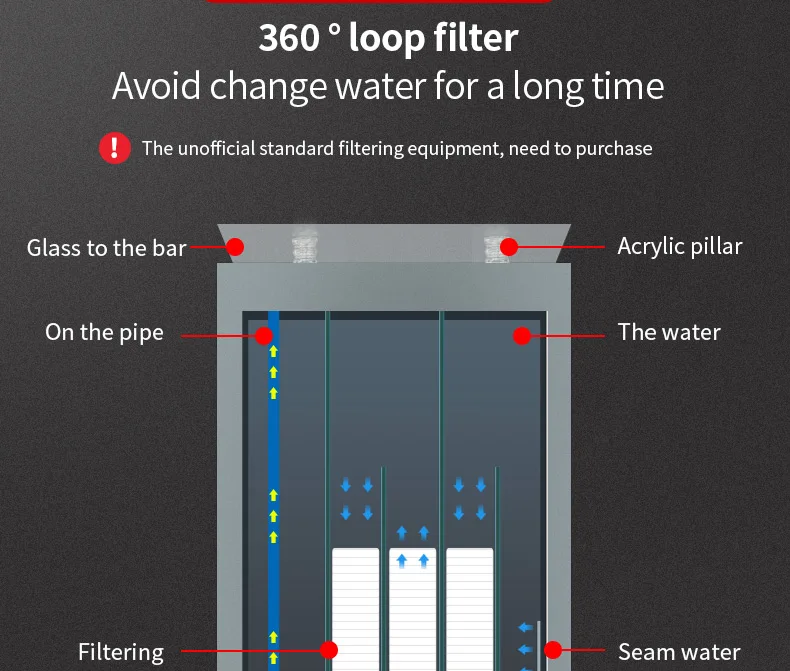 360 ° loop filter
Avoid change water for a long time

! The unofficial standard filtering equipment, need to purchase

Glass to the bar

Acrylic pillar

On the pipe

The water

Filtering

Seam water