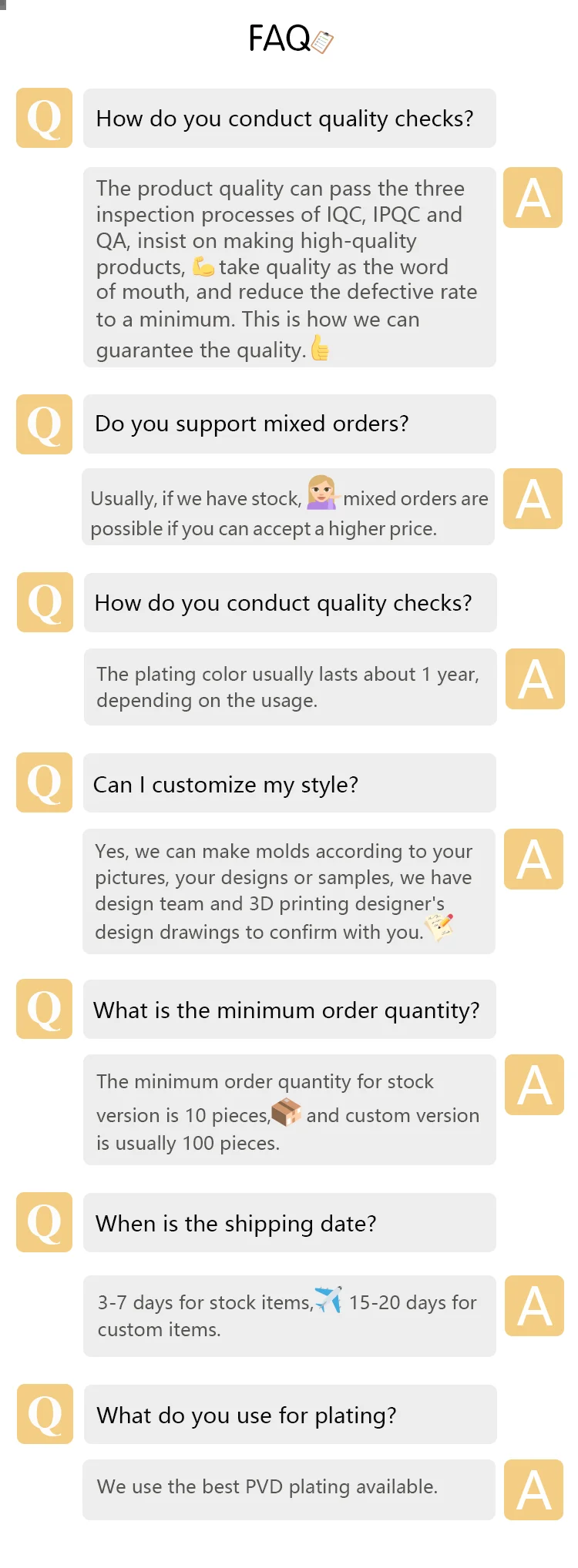 FAQ

Q

How do you conduct quality checks?

The product quality can pass the three inspection processes of IQC, IPQC and QA, insist on making high-quality products, take quality as the word of mouth, and reduce the defective rate to a minimum. This is how we can guarantee the quality.

A

Q

Do you support mixed orders?

Usually, if we have stock, mixed orders are possible if you can accept a higher price.

A

Q

How do you conduct quality checks?

The plating color usually lasts about 1 year, depending on the usage.

A

Q

Can I customize my style?

Yes, we can make molds according to your pictures, your designs or samples, we have design team and 3D printing designer's design drawings to confirm with you.

A

Q

What is the minimum order quantity?

The minimum order quantity for stock version is 10 pieces, and custom version is usually 100 pieces.

A

Q

When is the shipping date?

3-7 days for stock items, 15-20 days for custom items.

A

Q

What do you use for plating?

We use the best PVD plating available.

A