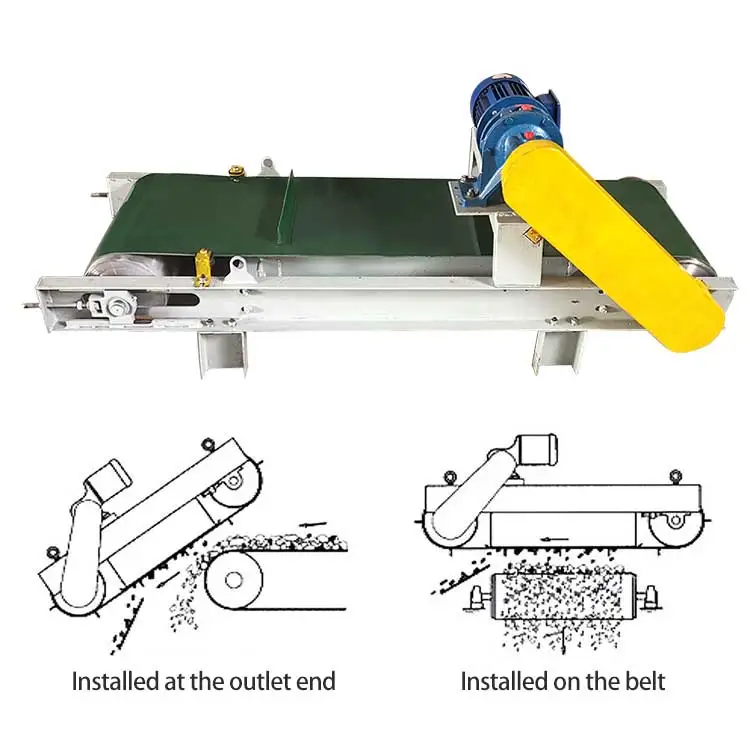 Installed at the outlet end

Installed on the belt