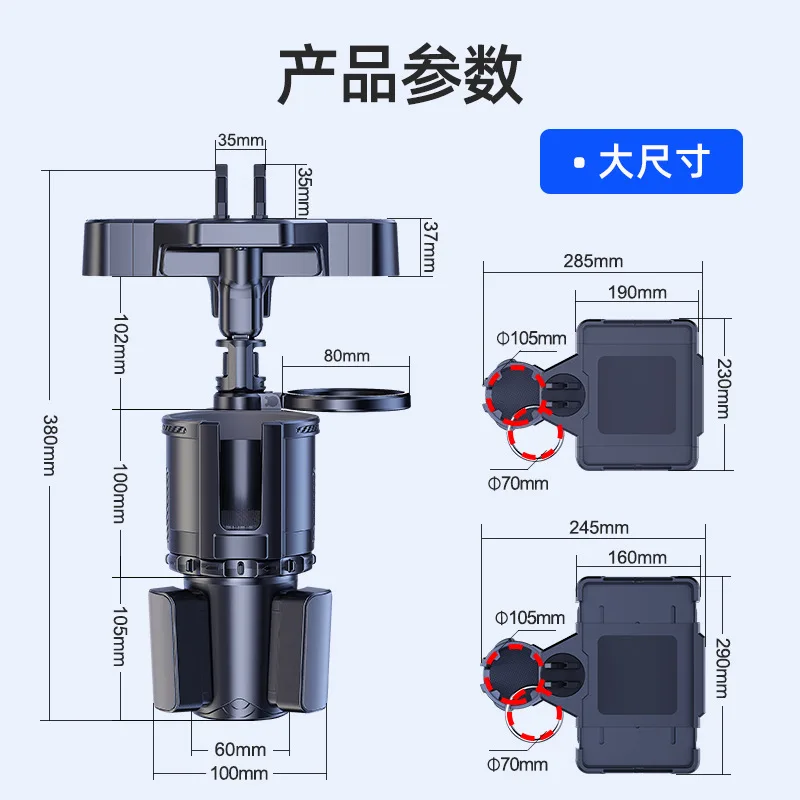 产品参数

• 大尺寸

35mm
35mm
37mm
102mm
80mm
380mm
100mm
105mm
60mm
100mm

285mm
190mm
Φ105mm
230mm
Φ70mm

245mm
160mm
Φ105mm
290mm
Φ70mm