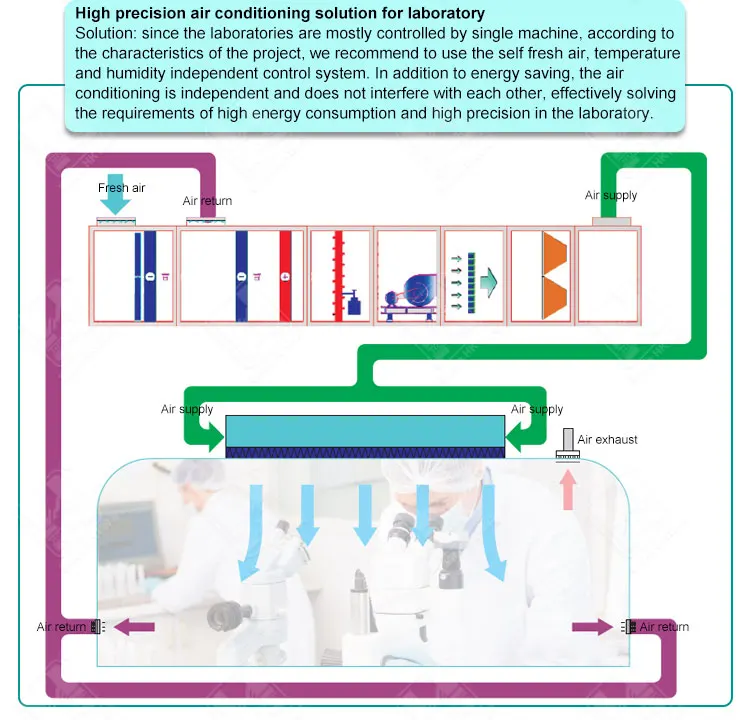 High precision air conditioning solution for laboratory

Solution: since the laboratories are mostly controlled by single machine, according to the characteristics of the project, we recommend to use the self fresh air, temperature and humidity independent control system. In addition to energy saving, the air conditioning is independent and does not interfere with each other, effectively solving the requirements of high energy consumption and high precision in the laboratory.

Fresh air

Air return

Air supply

Air supply

Air supply

Air exhaust

Air return

Air return