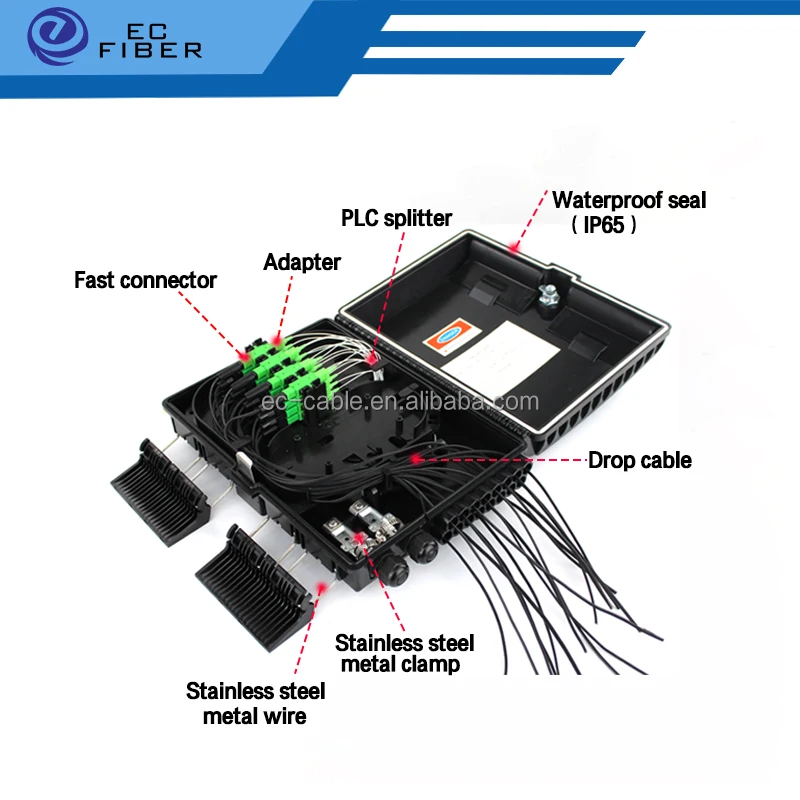 EC FIBER

Waterproof seal
( IP65 )

PLC splitter

Adapter

Fast connector

ec-cable.en.alibaba.com

Drop cable

Stainless steel metal clamp

Stainless steel metal wire