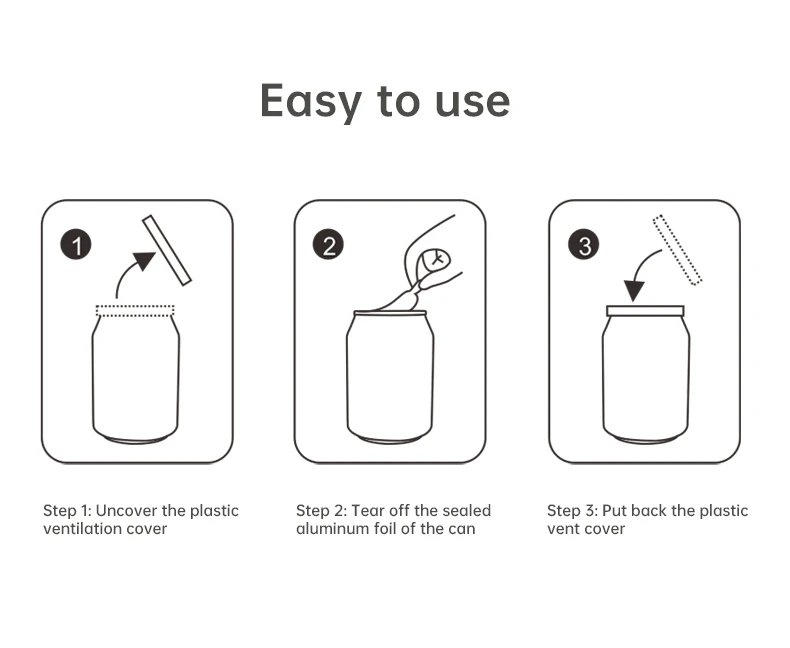 Easy to use

1

2

3

Step 1: Uncover the plastic ventilation cover

Step 2: Tear off the sealed aluminum foil of the can

Step 3: Put back the plastic vent cover