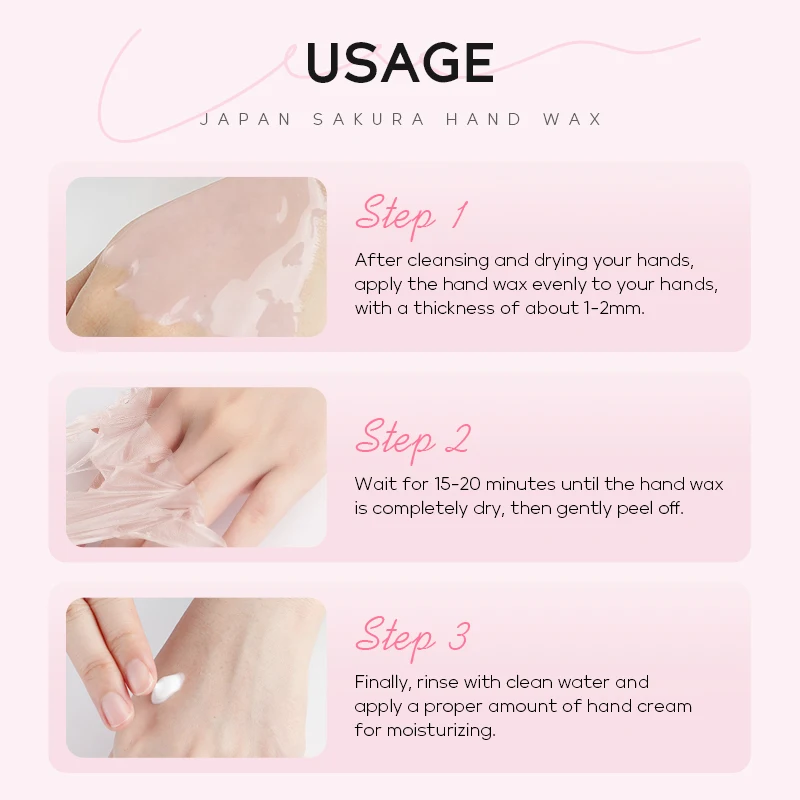 USAGE

JAPAN SAKURA HAND WAX

Step 1

After cleansing and drying your hands, apply the hand wax evenly to your hands, with a thickness of about 1-2mm.

Step 2

Wait for 15-20 minutes until the hand wax is completely dry, then gently peel off.

Step 3

Finally, rinse with clean water and apply a proper amount of hand cream for moisturizing.