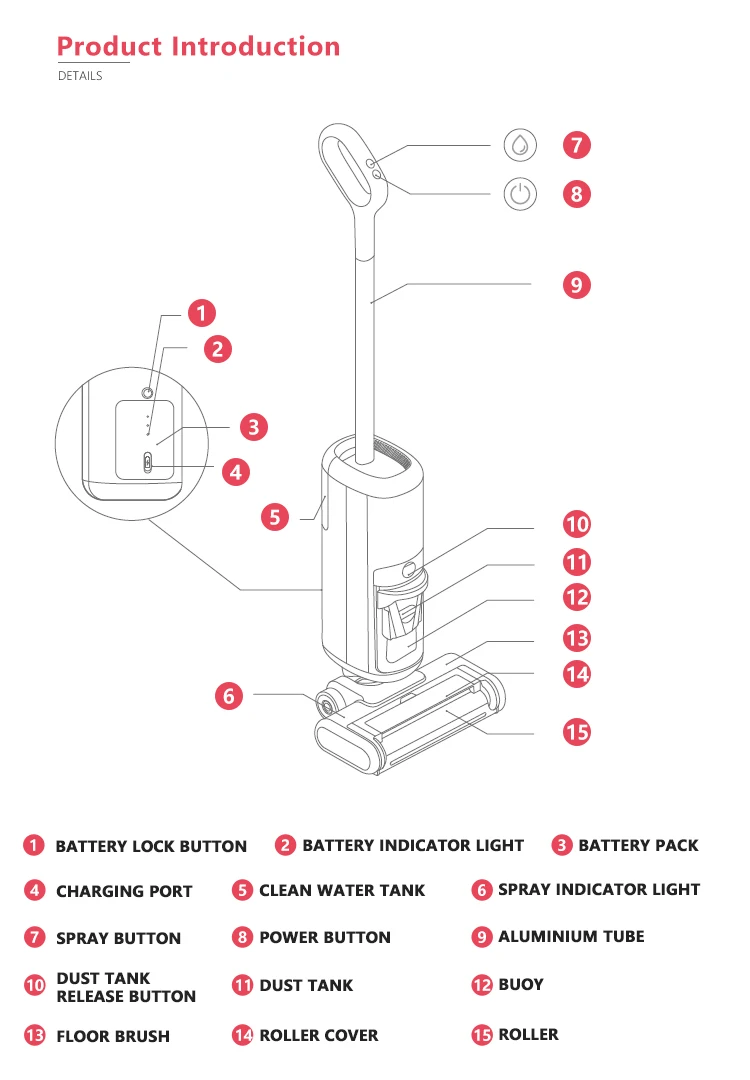 Product Introduction
DETAILS

7
8
9
1
2
3
4
5
10
11
12
13
14
6
15

1 BATTERY LOCK BUTTON
2 BATTERY INDICATOR LIGHT
3 BATTERY PACK
4 CHARGING PORT
5 CLEAN WATER TANK
6 SPRAY INDICATOR LIGHT
7 SPRAY BUTTON
8 POWER BUTTON
9 ALUMINIUM TUBE
10 DUST TANK RELEASE BUTTON
11 DUST TANK
12 BUOY
13 FLOOR BRUSH
14 ROLLER COVER
15 ROLLER