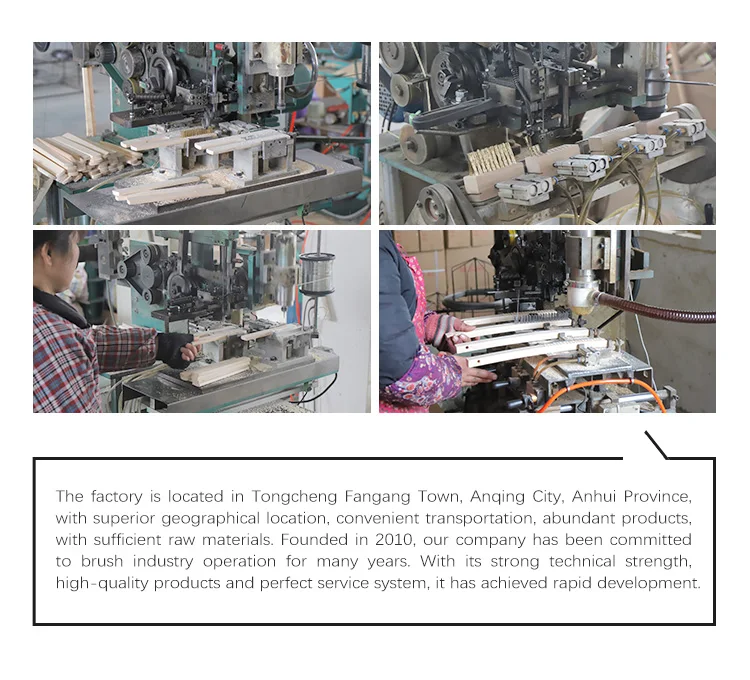 The factory is located in Tongcheng Fangang Town, Anqing City, Anhui Province, with superior geographical location, convenient transportation, abundant products, with sufficient raw materials. Founded in 2010, our company has been committed to brush industry operation for many years. With its strong technical strength, high-quality products and perfect service system, it has achieved rapid development.