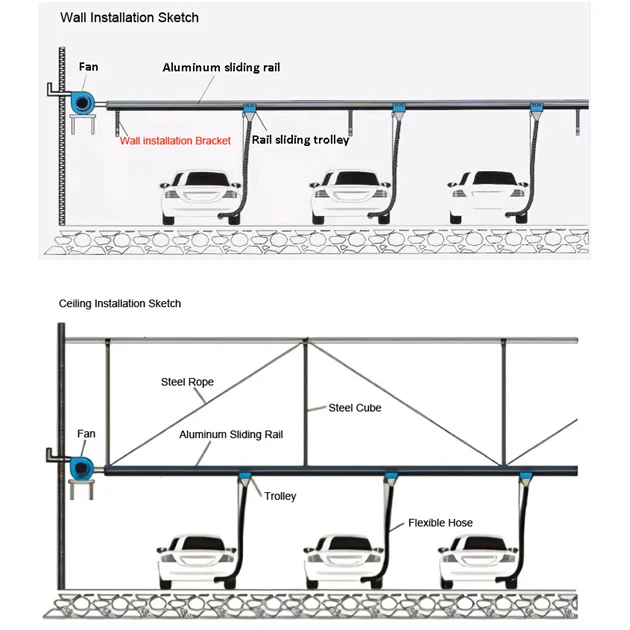 Wall Installation Sketch

Fan

Aluminum sliding rail

Wall installation Bracket

Rail sliding trolley

Ceiling Installation Sketch

Steel Rope

Steel Cube

Fan

Aluminum Sliding Rail

Trolley

Flexible Hose