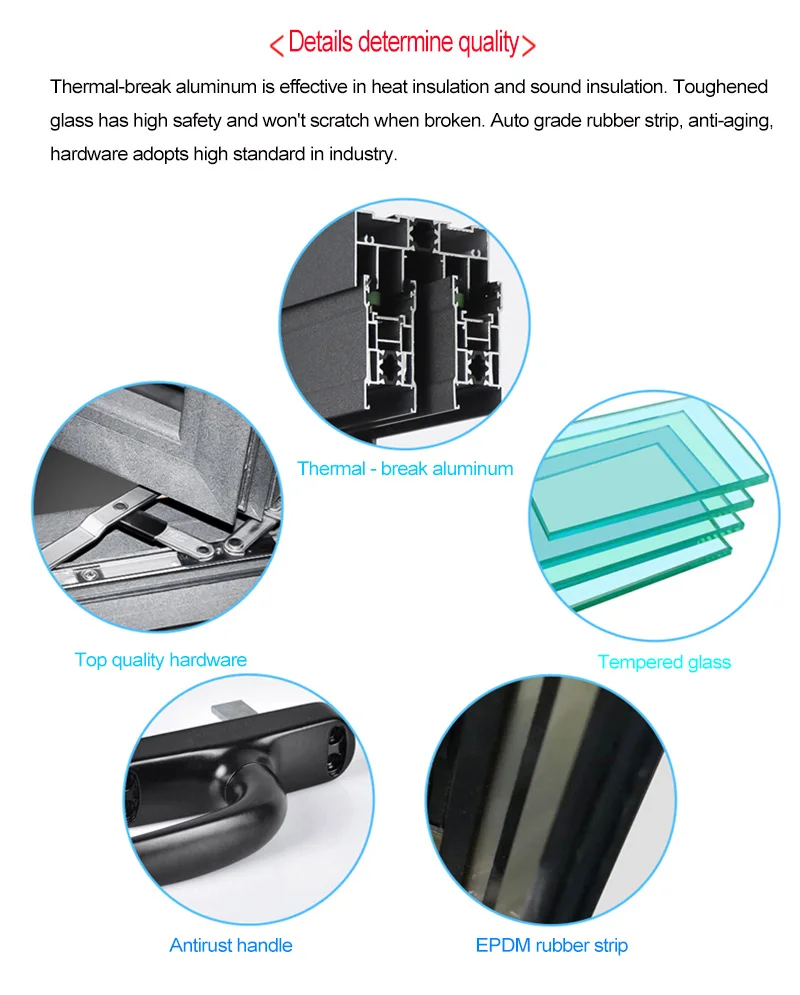 < Details determine quality >

Thermal-break aluminum is effective in heat insulation and sound insulation. Toughened glass has high safety and won't scratch when broken. Auto grade rubber strip, anti-aging, hardware adopts high standard in industry.

Thermal - break aluminum

Top quality hardware

Tempered glass

Antirust handle

EPDM rubber strip