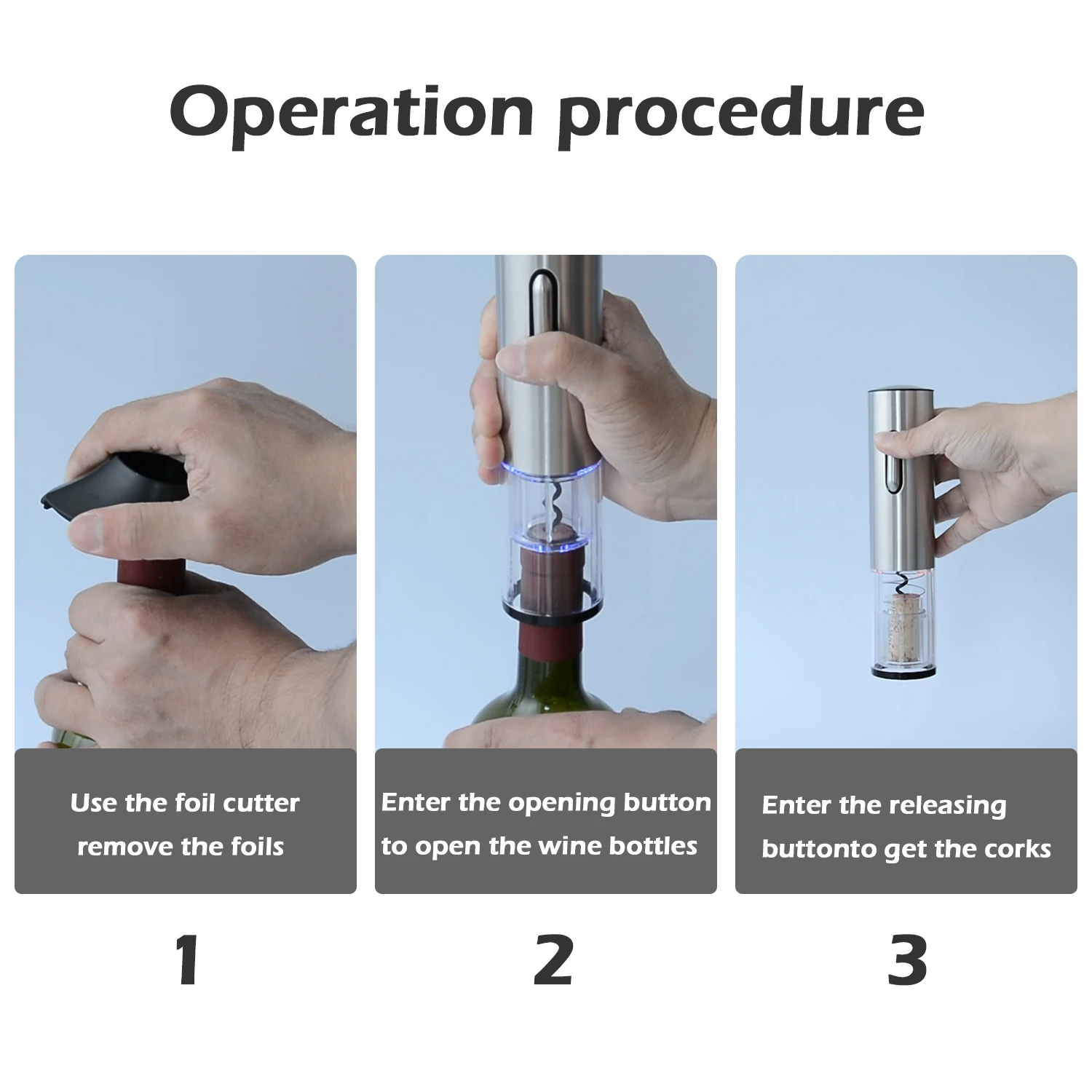 Operation procedure

Use the foil cutter remove the foils

1

Enter the opening button to open the wine bottles

2

Enter the releasing buttonto get the corks

3