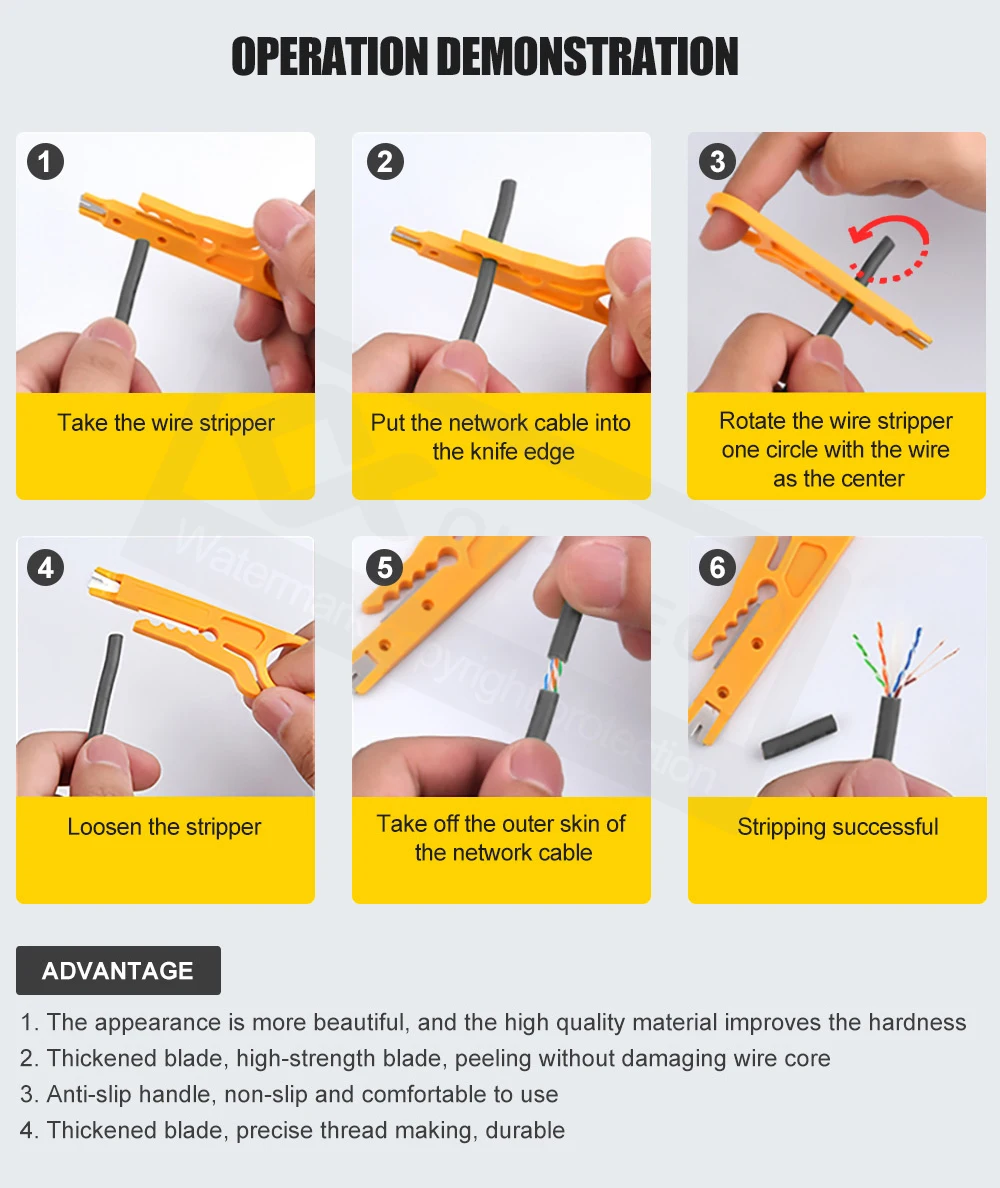 OPERATION DEMONSTRATION

1
Take the wire stripper

2
Put the network cable into the knife edge

3
Rotate the wire stripper one circle with the wire as the center

4
Loosen the stripper

5
Take off the outer skin of the network cable

6
Stripping successful

Watermark copyright protection

ADVANTAGE

1. The appearance is more beautiful, and the high quality material improves the hardness
2. Thickened blade, high-strength blade, peeling without damaging wire core
3. Anti-slip handle, non-slip and comfortable to use
4. Thickened blade, precise thread making, durable