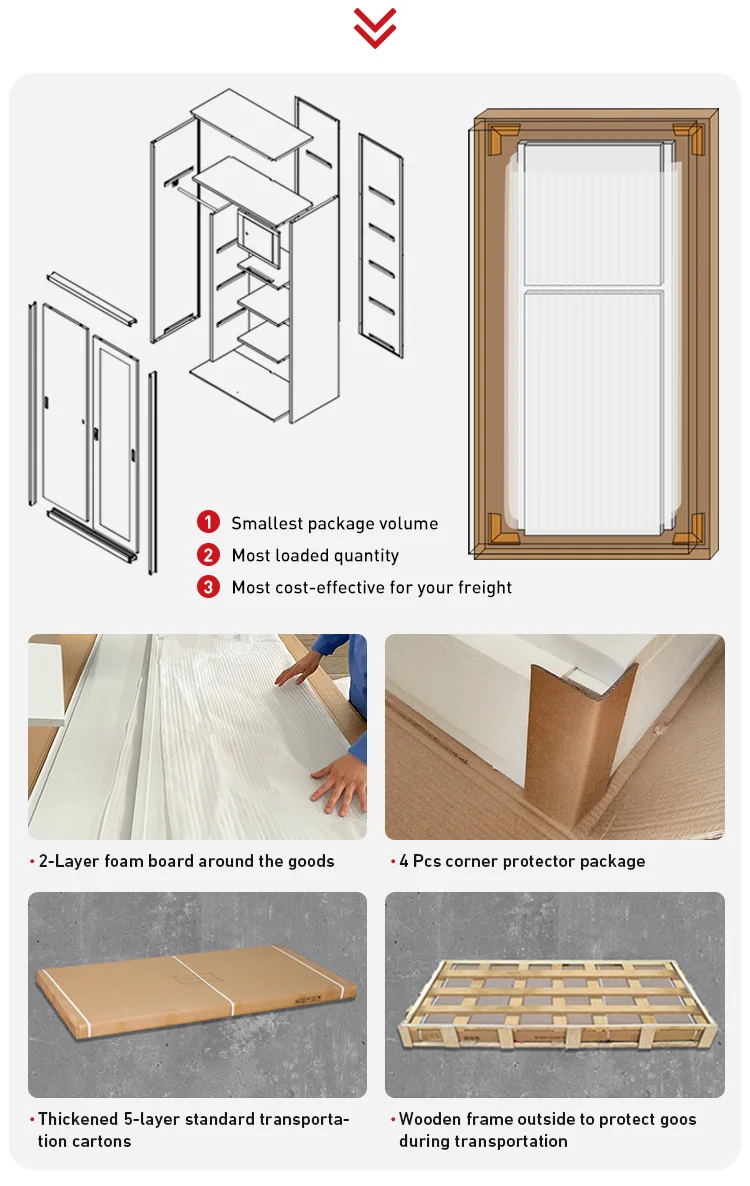 1 Smallest package volume
2 Most loaded quantity
3 Most cost-effective for your freight

• 2-Layer foam board around the goods

• 4 Pcs corner protector package

• Thickened 5-layer standard transportation cartons

• Wooden frame outside to protect goos during transportation