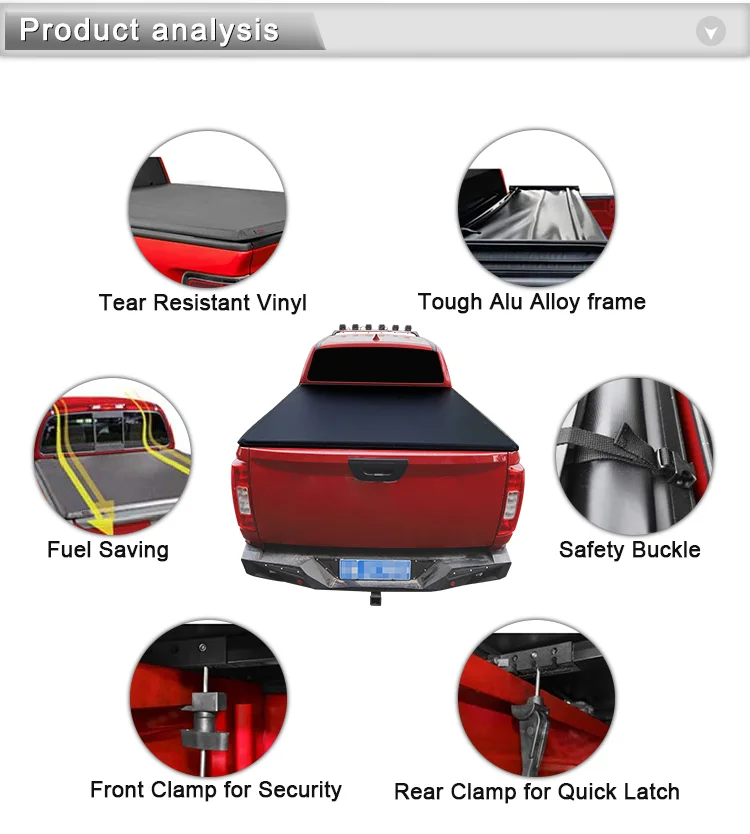 Product analysis

Tear Resistant Vinyl

Tough Alu Alloy frame

Fuel Saving

Safety Buckle

Front Clamp for Security

Rear Clamp for Quick Latch