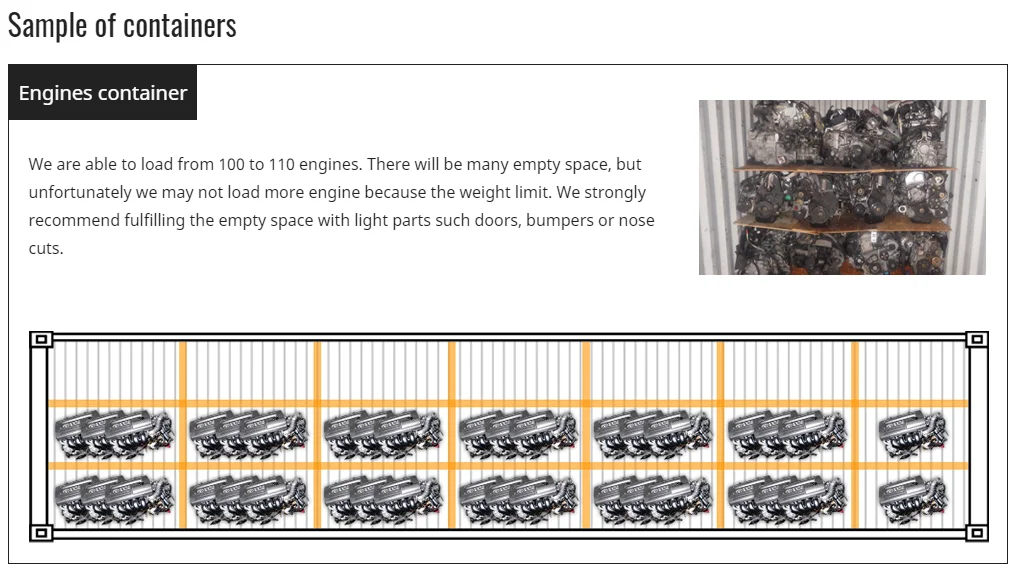 Sample of containers

Engines container

We are able to load from 100 to 110 engines. There will be many empty space, but unfortunately we may not load more engine because the weight limit. We strongly recommend fulfilling the empty space with light parts such doors, bumpers or nose cuts.