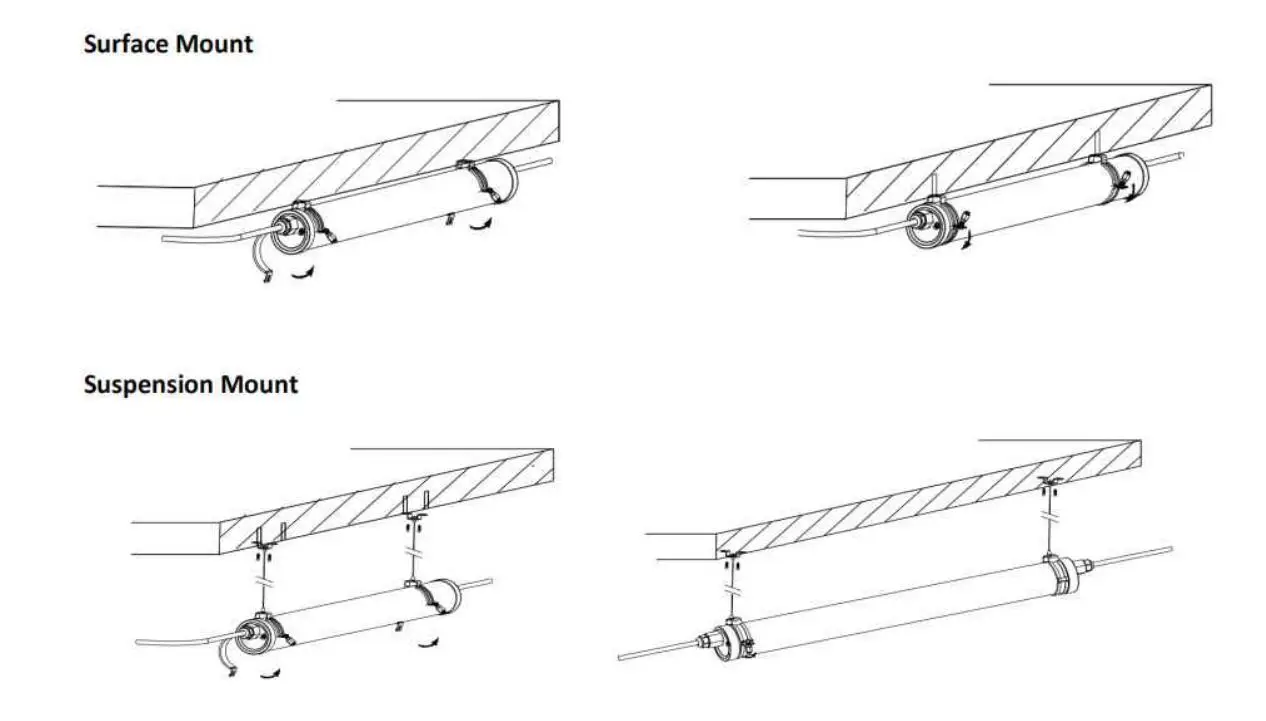 Surface Mount

Suspension Mount