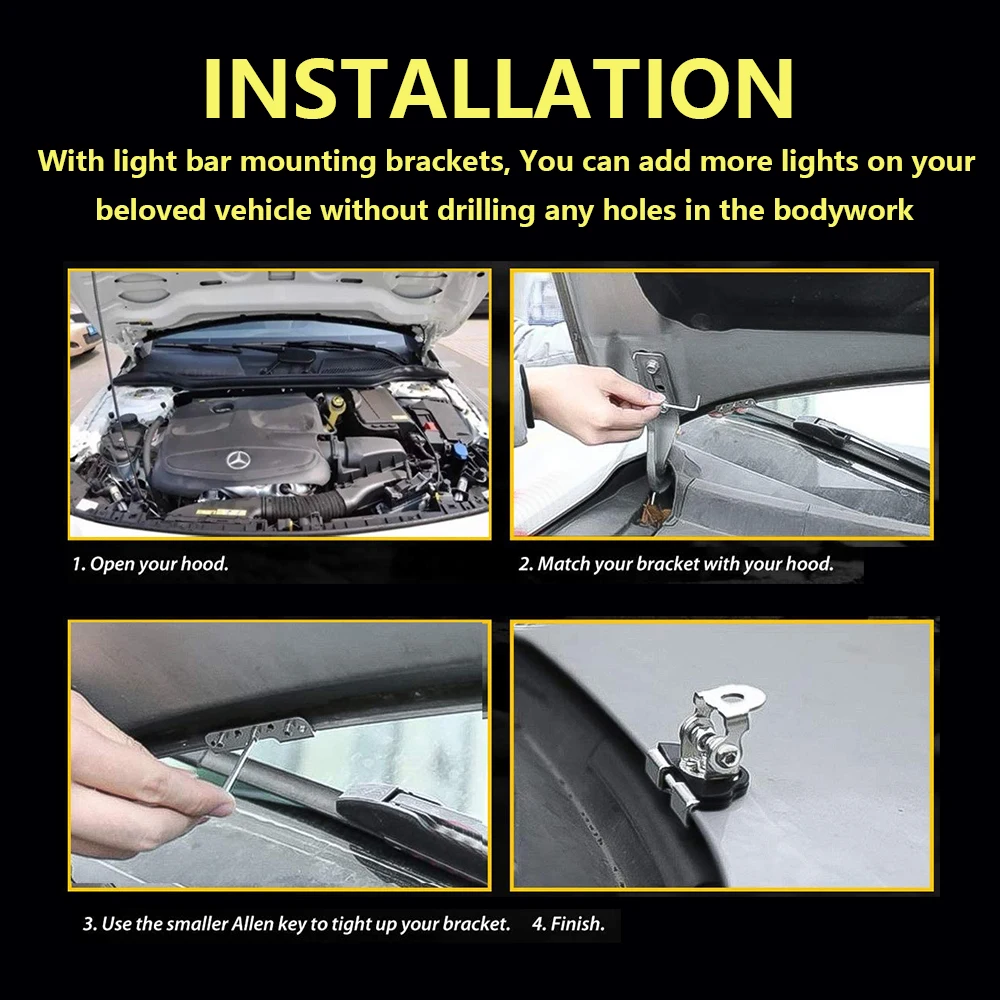 INSTALLATION

With light bar mounting brackets, You can add more lights on your beloved vehicle without drilling any holes in the bodywork

1. Open your hood.

2. Match your bracket with your hood.

3. Use the smaller Allen key to tight up your bracket.

4. Finish.