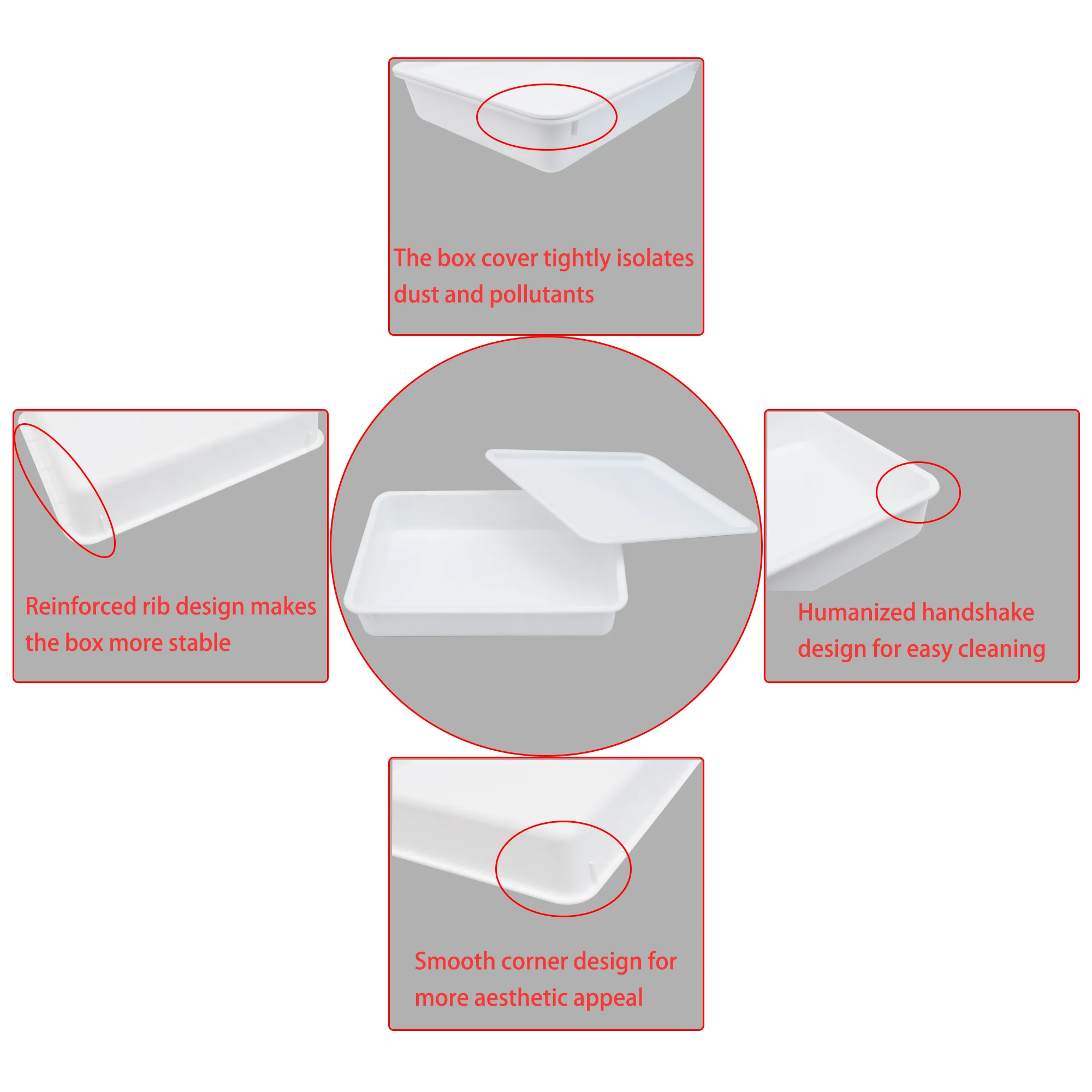 The box cover tightly isolates dust and pollutants

Reinforced rib design makes the box more stable

Humanized handshake design for easy cleaning

Smooth corner design for more aesthetic appeal