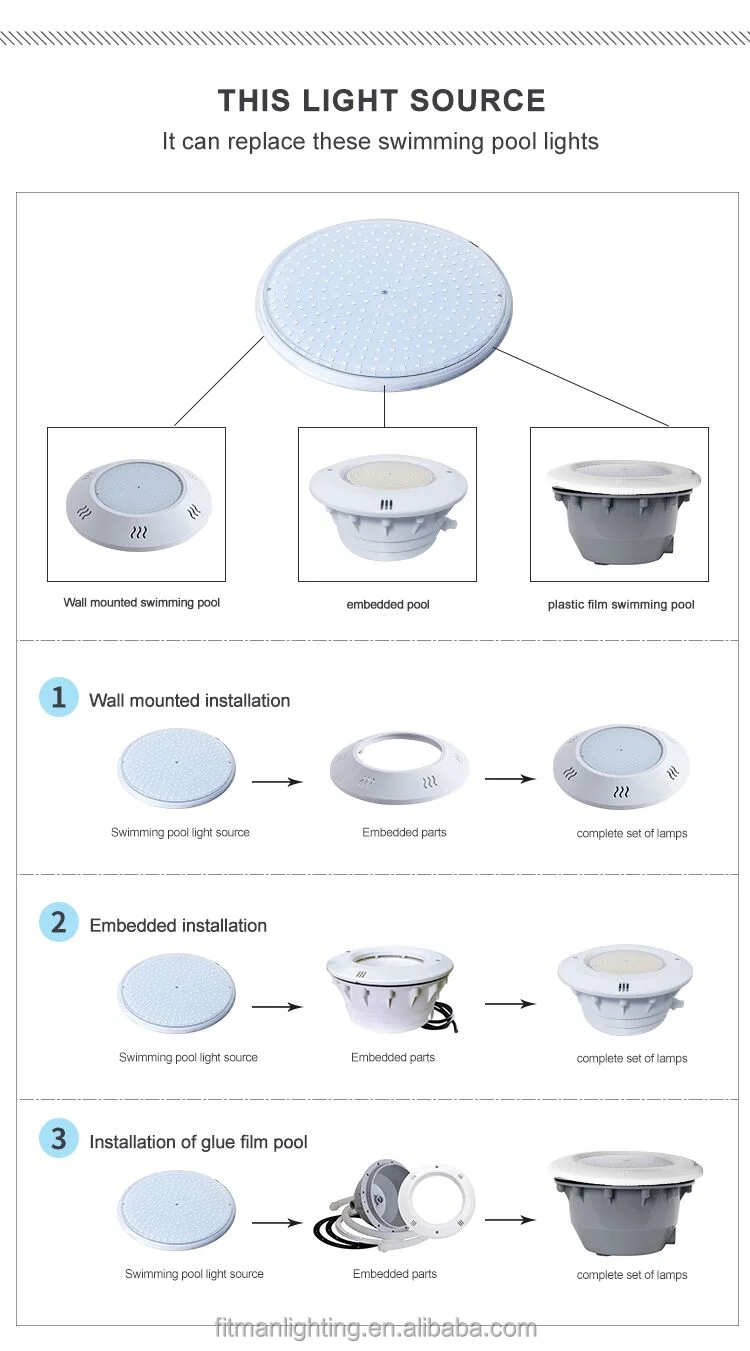 THIS LIGHT SOURCE
It can replace these swimming pool lights

Wall mounted swimming pool

embedded pool

plastic film swimming pool

1 Wall mounted installation

Swimming pool light source

Embedded parts

complete set of lamps

2 Embedded installation

Swimming pool light source

Embedded parts

complete set of lamps

3 Installation of glue film pool

Swimming pool light source

Embedded parts

complete set of lamps

fitmanlighting.en.alibaba.com