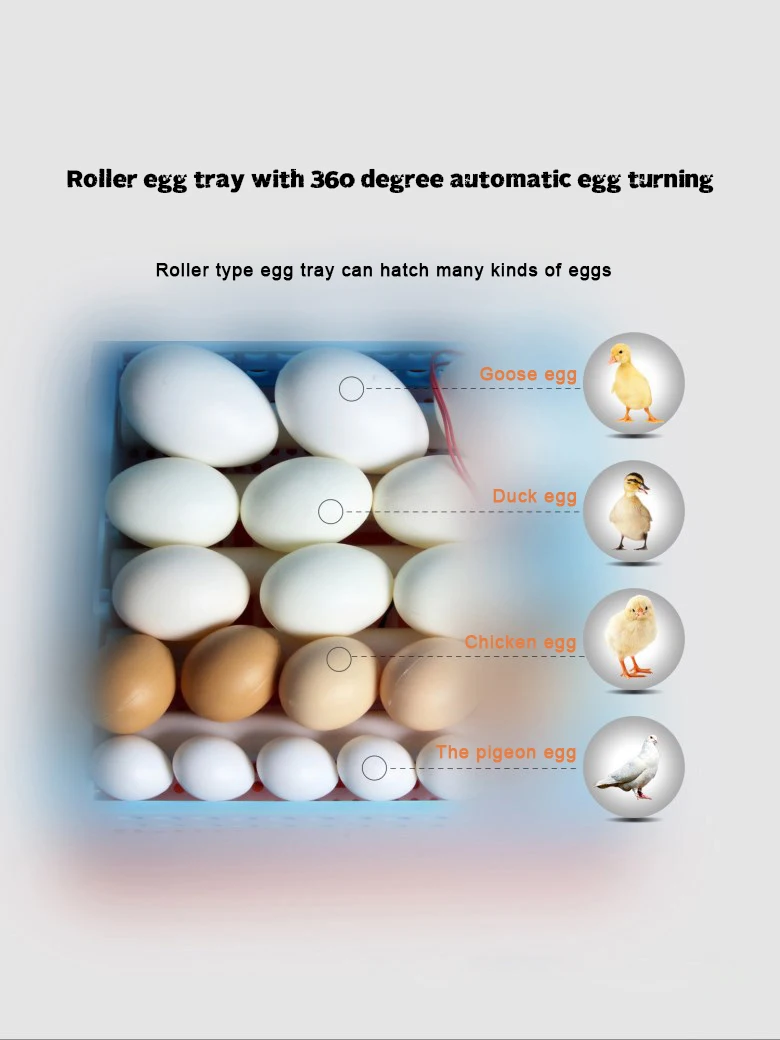 Roller egg tray with 360 degree automatic egg turning

Roller type egg tray can hatch many kinds of eggs

Goose egg

Duck egg

Chicken egg

The pigeon egg