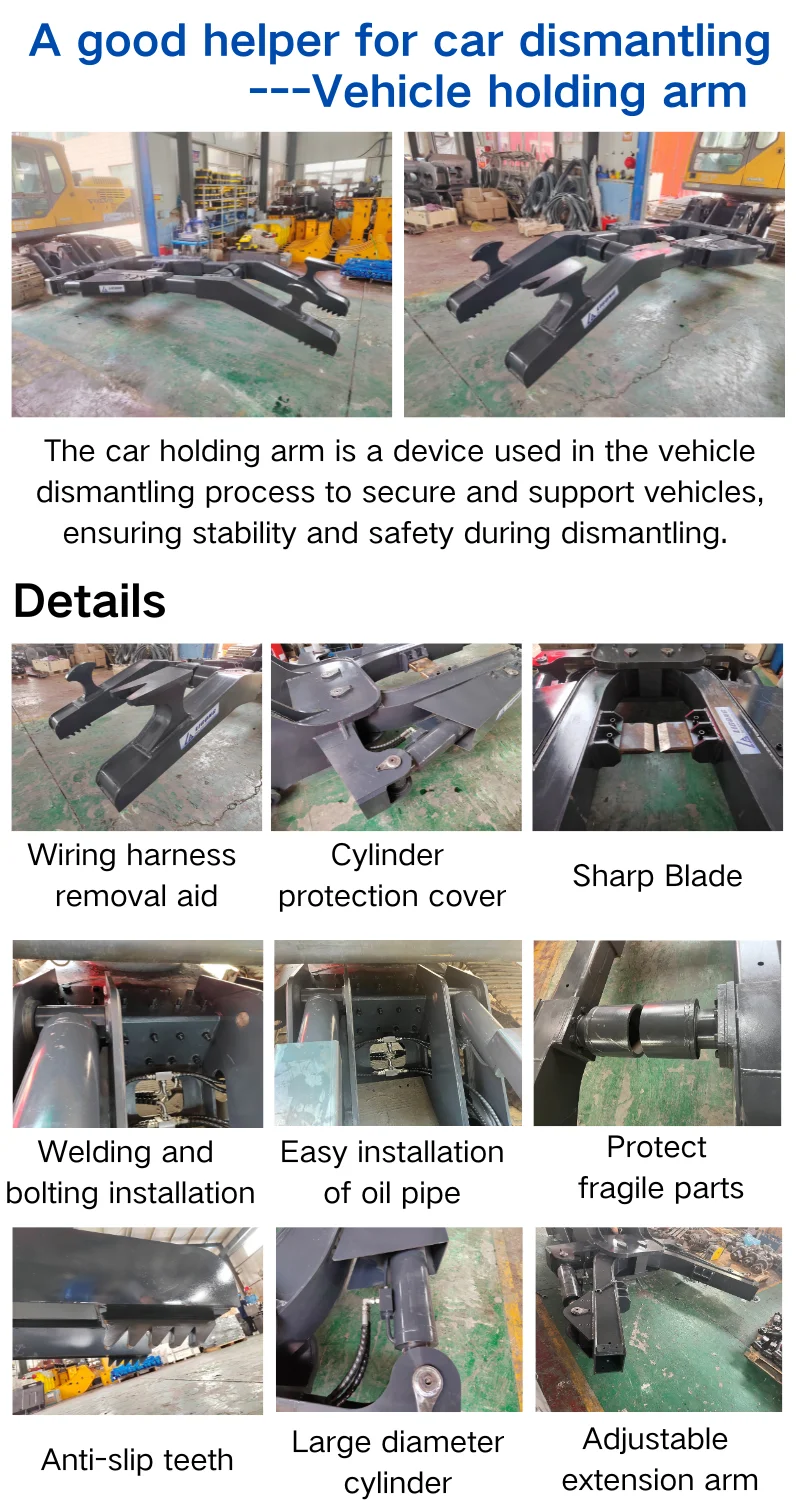 A good helper for car dismantling
---Vehicle holding arm

The car holding arm is a device used in the vehicle dismantling process to secure and support vehicles, ensuring stability and safety during dismantling.

Details

Wiring harness removal aid

Cylinder protection cover

Sharp Blade

Welding and bolting installation

Easy installation of oil pipe

Protect fragile parts

Anti-slip teeth

Large diameter cylinder

Adjustable extension arm