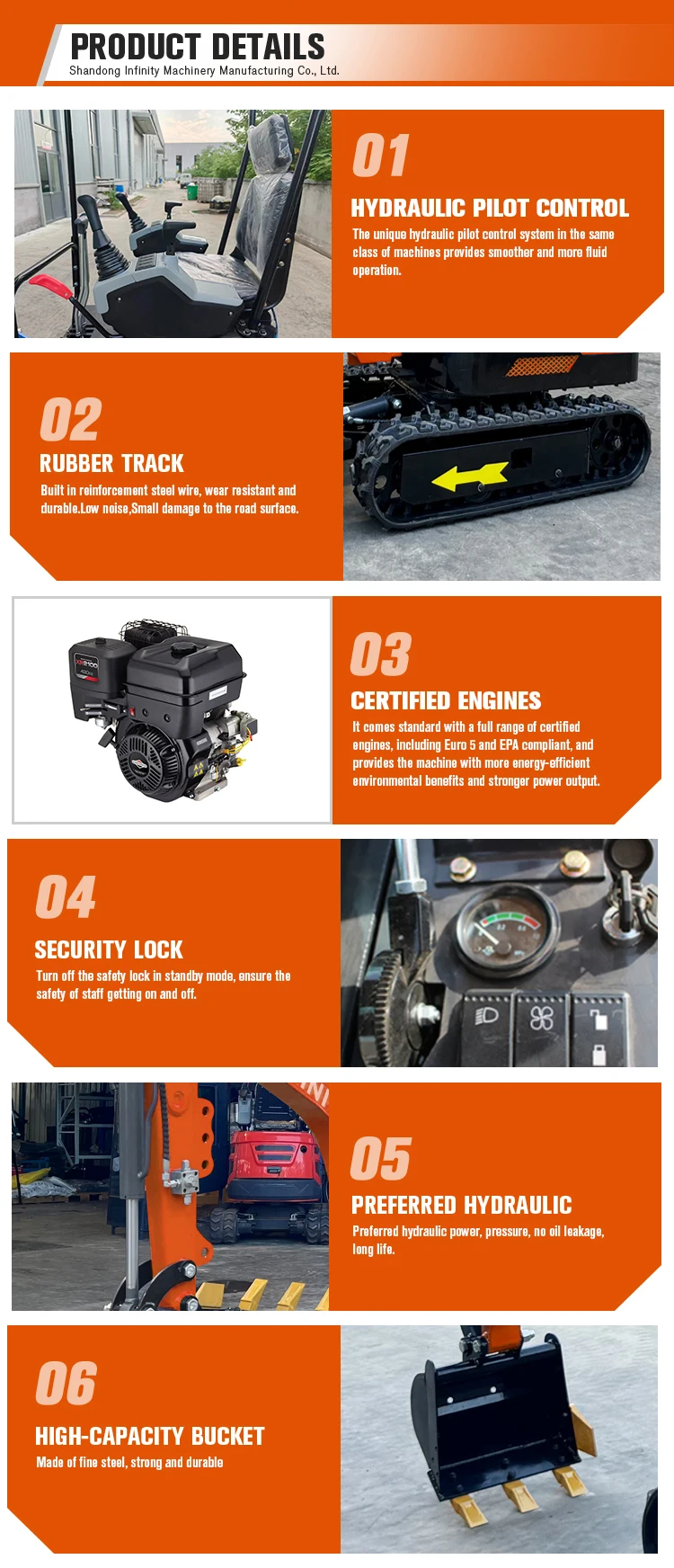 PRODUCT DETAILS
Shandong Infinity Machinery Manufacturing Co., Ltd.

01
HYDRAULIC PILOT CONTROL
The unique hydraulic pilot control system in the same class of machines provides smoother and more fluid operation.

02
RUBBER TRACK
Built in reinforcement steel wire, wear resistant and durable.Low noise,Small damage to the road surface.

03
CERTIFIED ENGINES
It comes standard with a full range of certified engines, including Euro 5 and EPA compliant, and provides the machine with more energy-efficient environmental benefits and stronger power output.

04
SECURITY LOCK
Turn off the safety lock in standby mode, ensure the safety of staff getting on and off.

05
PREFERRED HYDRAULIC
Preferred hydraulic power, pressure, no oil leakage, long life.

06
HIGH-CAPACITY BUCKET
Made of fine steel, strong and durable