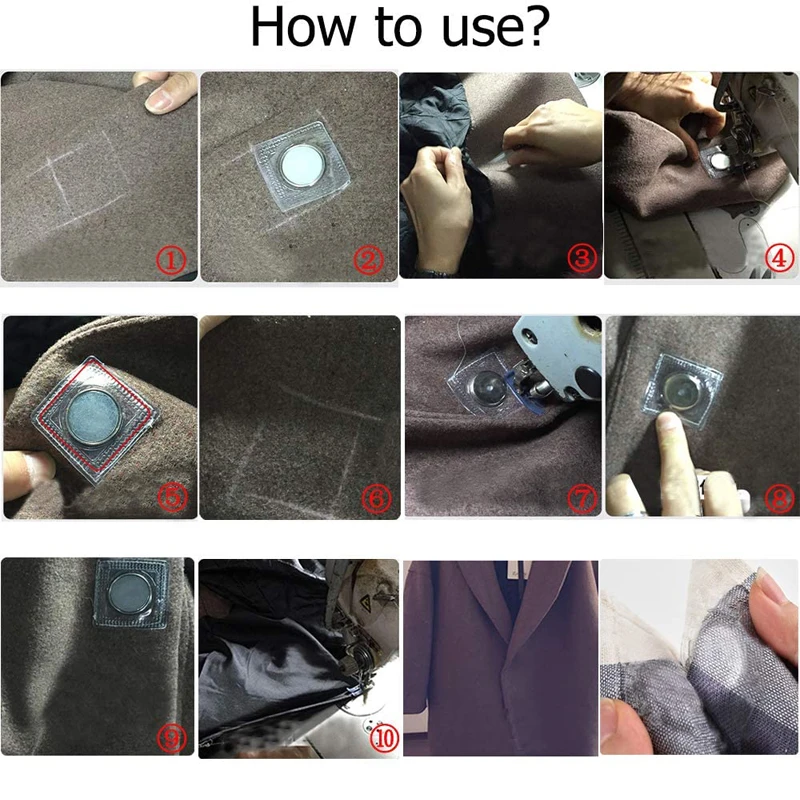 How to use?

①

②

③

④

⑤

⑥

⑦

⑧

⑨

⑩