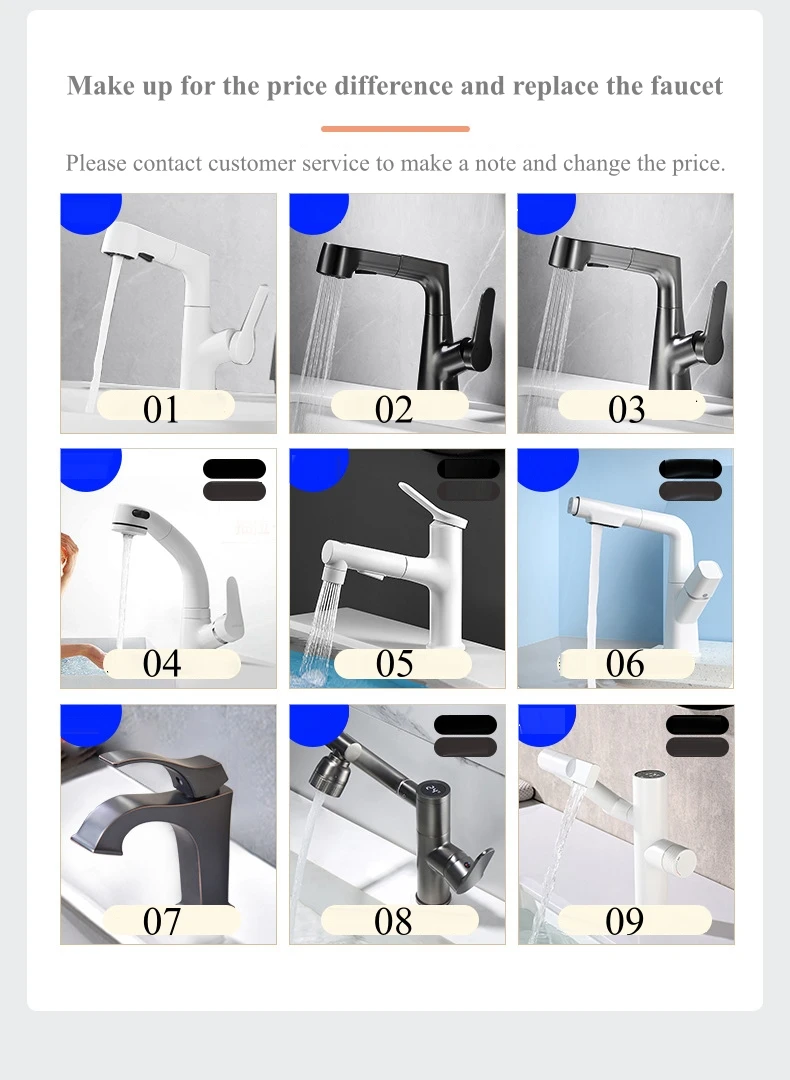 Make up for the price difference and replace the faucet

Please contact customer service to make a note and change the price.

01

02

03

04

05

06

07

08

09