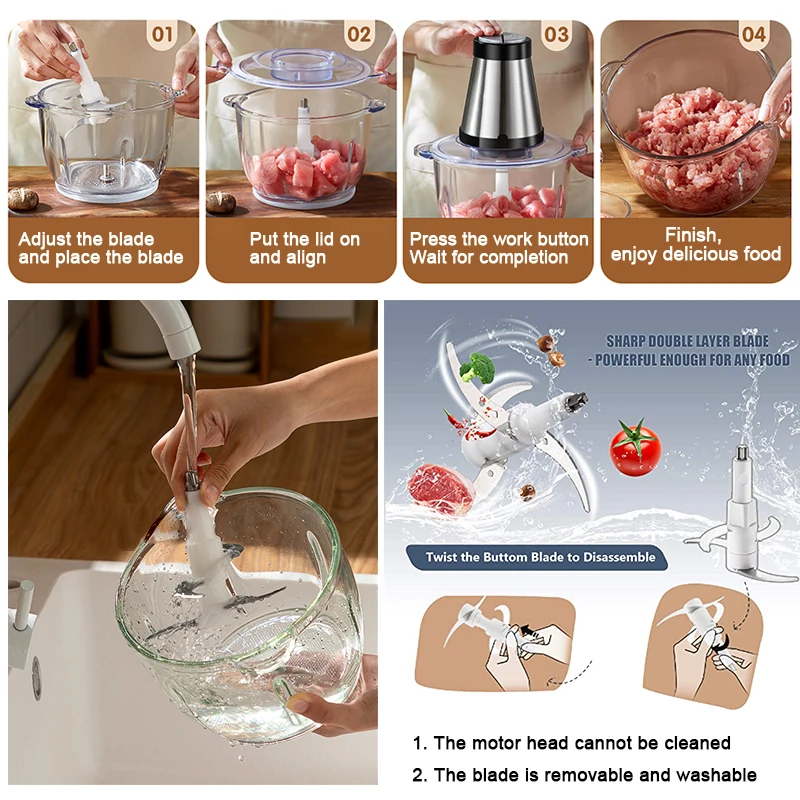 01
Adjust the blade and place the blade

02
Put the lid on and align

03
Press the work button Wait for completion

04
Finish, enjoy delicious food

SHARP DOUBLE LAYER BLADE
- POWERFUL ENOUGH FOR ANY FOOD

Twist the Buttom Blade to Disassemble

1. The motor head cannot be cleaned
2. The blade is removable and washable