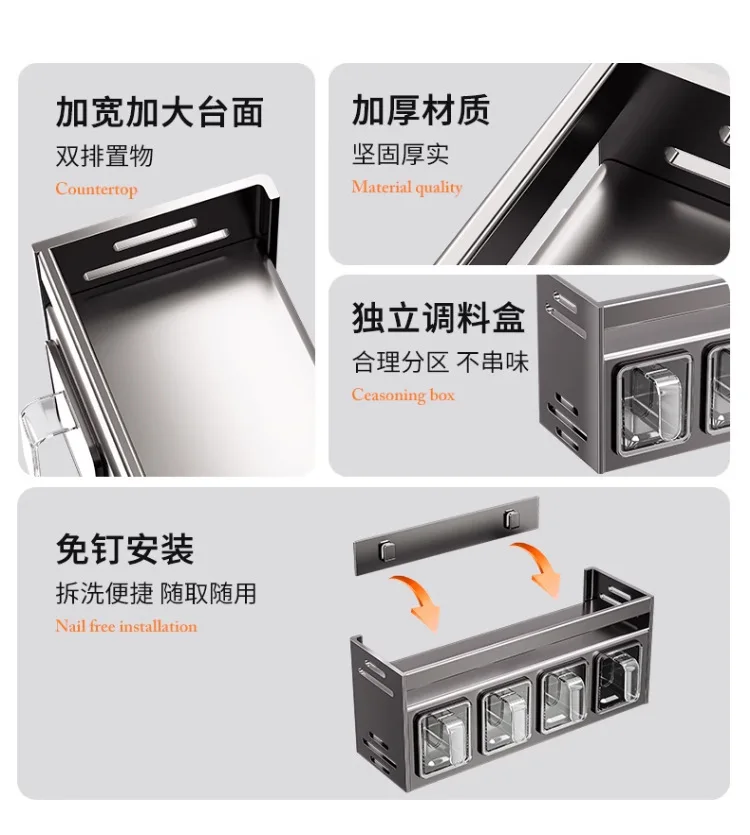 加宽加大台面
双排置物
Countertop

加厚材质
坚固厚实
Material quality

独立调料盒
合理分区 不串味
Ceasoning box

免钉安装
拆洗便捷 随取随用
Nail free installation