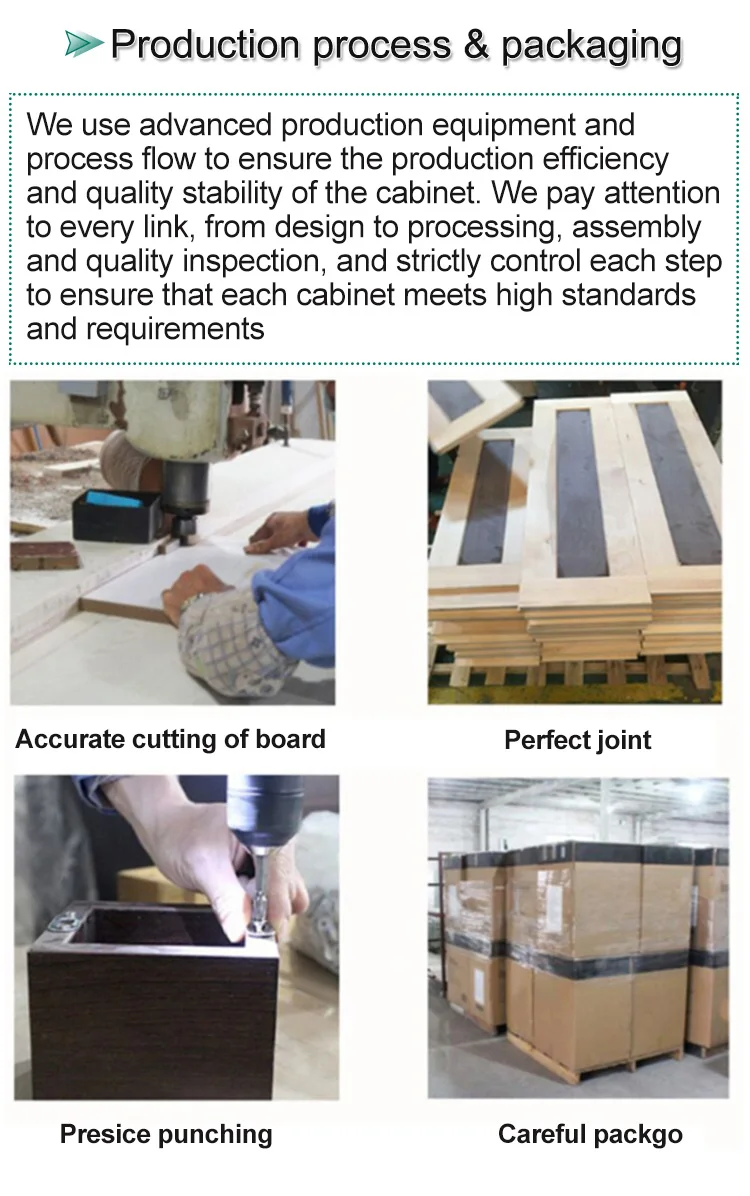 Production process & packaging

We use advanced production equipment and process flow to ensure the production efficiency and quality stability of the cabinet. We pay attention to every link, from design to processing, assembly and quality inspection, and strictly control each step to ensure that each cabinet meets high standards and requirements

Accurate cutting of board

Perfect joint

Presice punching

Careful packgo