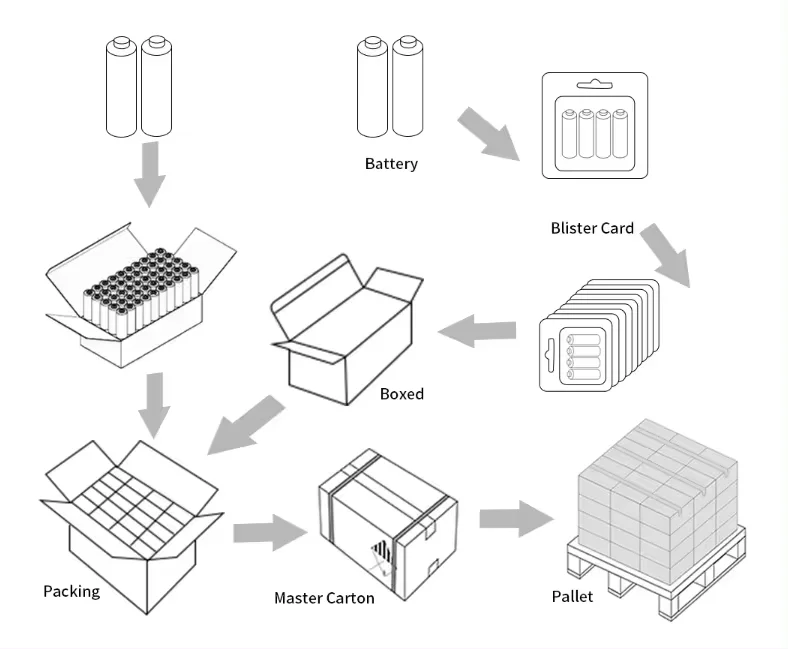 Battery

Blister Card

Boxed

Packing

Master Carton

Pallet