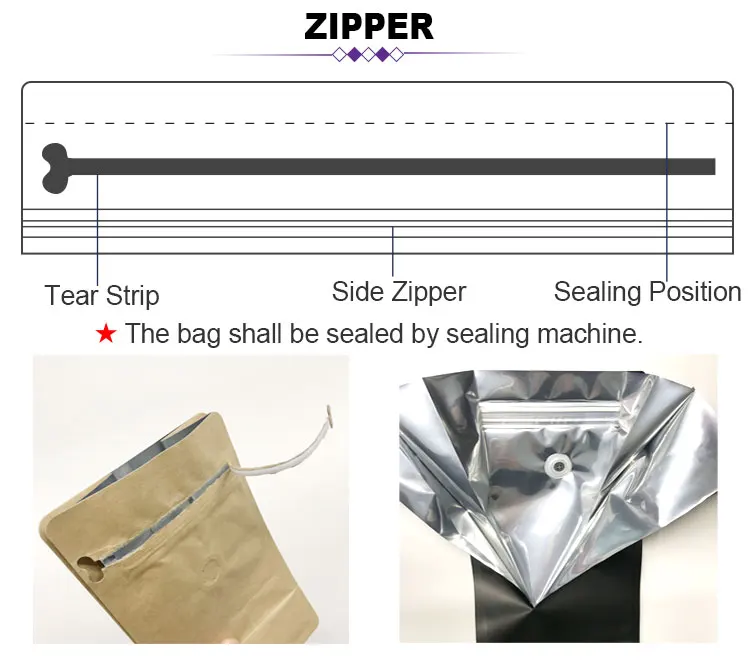 ZIPPER

Tear Strip

Side Zipper

Sealing Position

★ The bag shall be sealed by sealing machine.