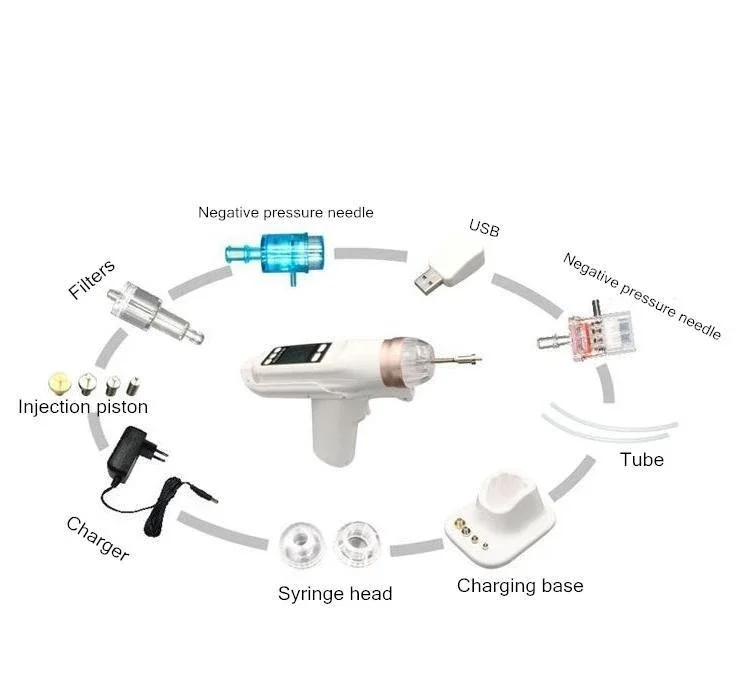 Negative pressure needle

USB

Negative pressure needle

Filters

Injection piston

Tube

Charger

Syringe head

Charging base