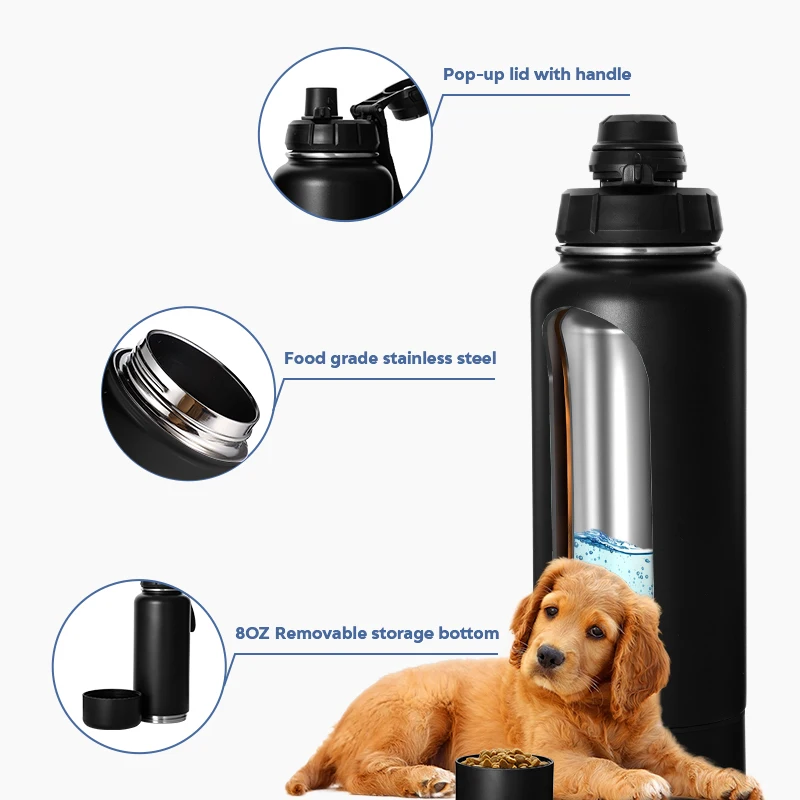 Pop-up lid with handle

Food grade stainless steel

8OZ Removable storage bottom