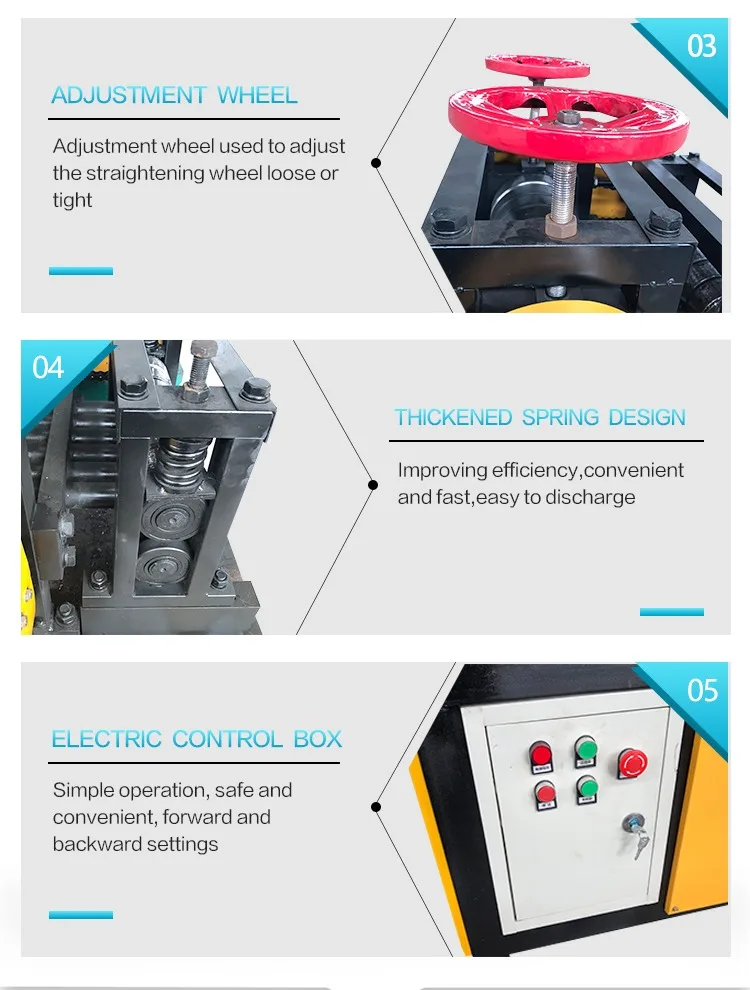 03

ADJUSTMENT WHEEL

Adjustment wheel used to adjust the straightening wheel loose or tight

04

THICKENED SPRING DESIGN

Improving efficiency,convenient and fast,easy to discharge

05

ELECTRIC CONTROL BOX

Simple operation, safe and convenient, forward and backward settings