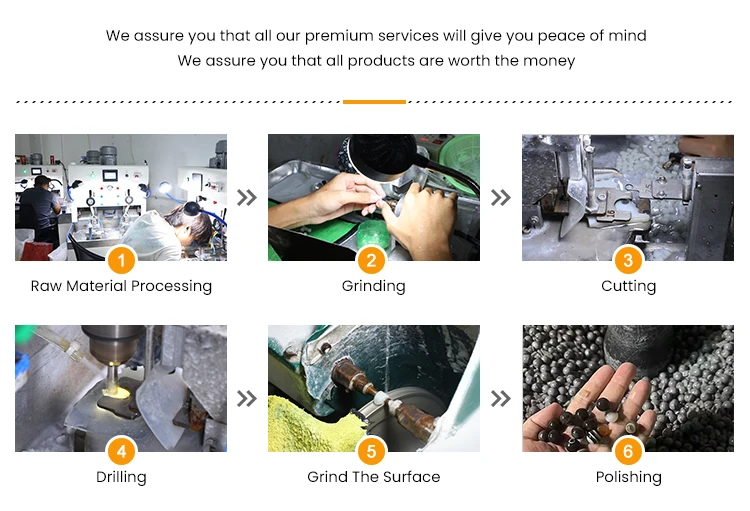 We assure you that all our premium services will give you peace of mind
We assure you that all products are worth the money

1
Raw Material Processing

2
Grinding

3
Cutting

4
Drilling

5
Grind The Surface

6
Polishing