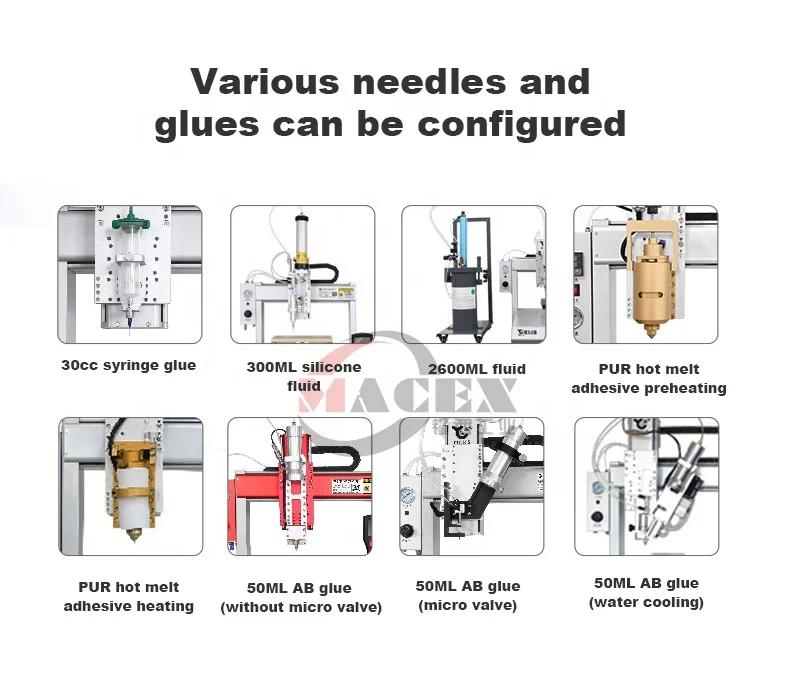 Various needles and glues can be configured

30cc syringe glue

300ML silicone fluid

2600ML fluid

PUR hot melt adhesive preheating

MACEX

PUR hot melt adhesive heating

50ML AB glue (without micro valve)

50ML AB glue (micro valve)

50ML AB glue (water cooling)