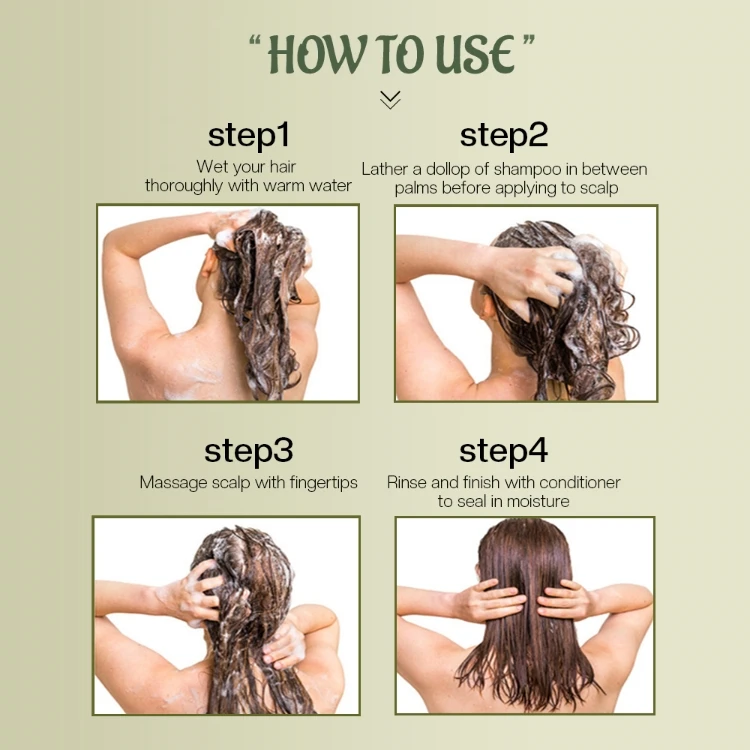 "HOW TO USE"

step1
Wet your hair thoroughly with warm water

step2
Lather a dollop of shampoo in between palms before applying to scalp

step3
Massage scalp with fingertips

step4
Rinse and finish with conditioner to seal in moisture