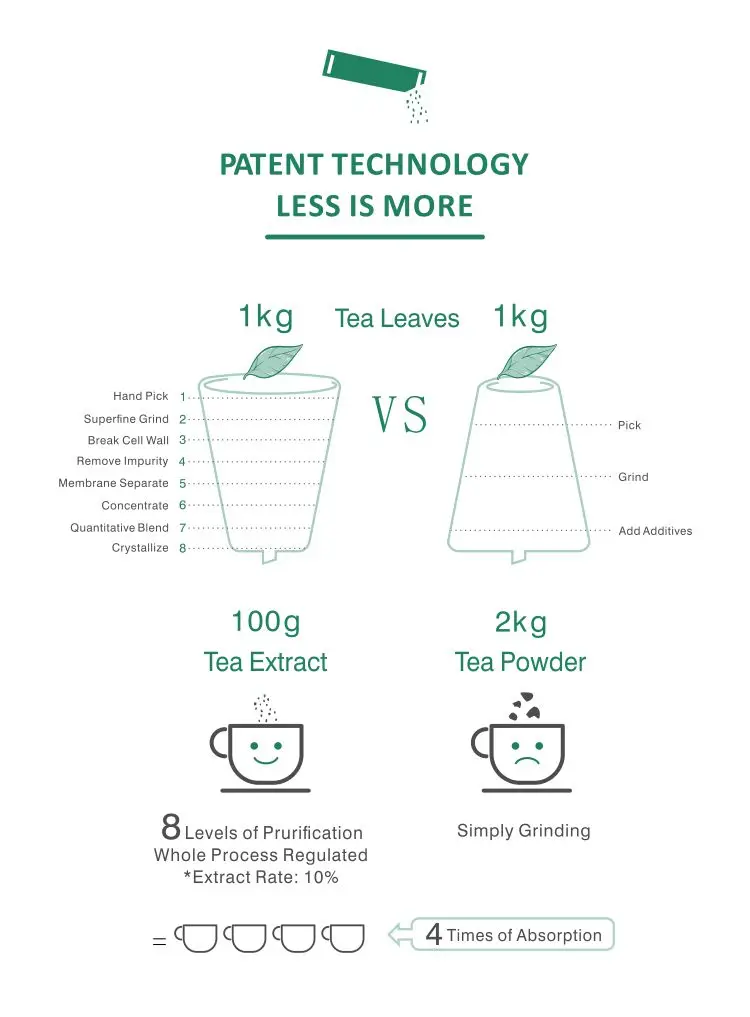 PATENT TECHNOLOGY
LESS IS MORE

1kg Tea Leaves 1kg

Hand Pick 1
Superfine Grind 2
Break Cell Wall 3
Remove Impurity 4
Membrane Separate 5
Concentrate 6
Quantitative Blend 7
Crystallize 8

VS

Pick
Grind
Add Additives

100g
Tea Extract

2kg
Tea Powder

8 Levels of Prurification
Whole Process Regulated
*Extract Rate: 10%

Simply Grinding

=

4 Times of Absorption