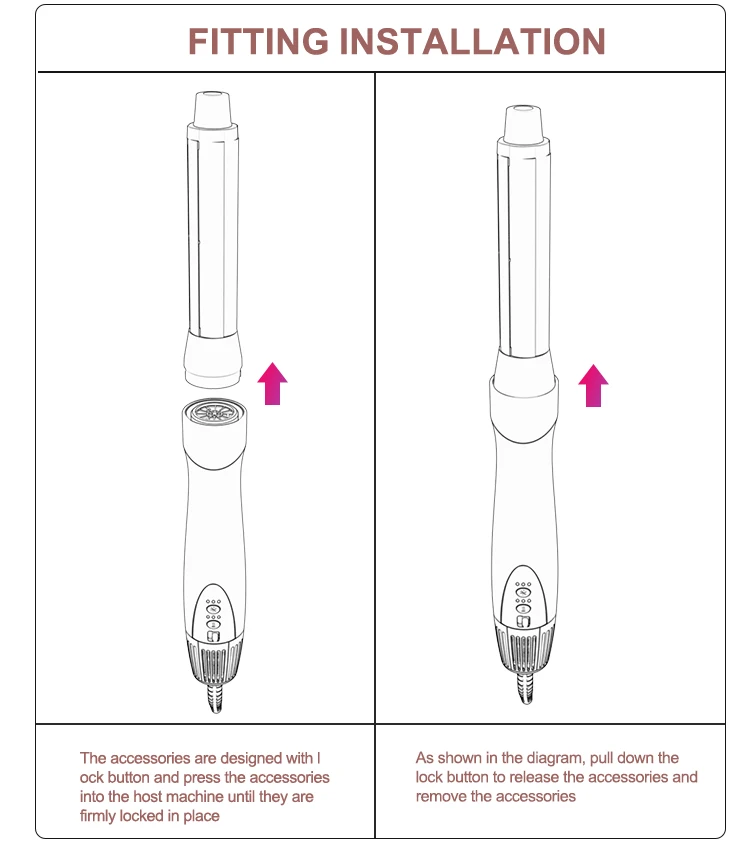 FITTING INSTALLATION

The accessories are designed with l ock button and press the accessories into the host machine until they are firmly locked in place

As shown in the diagram, pull down the lock button to release the accessories and remove the accessories