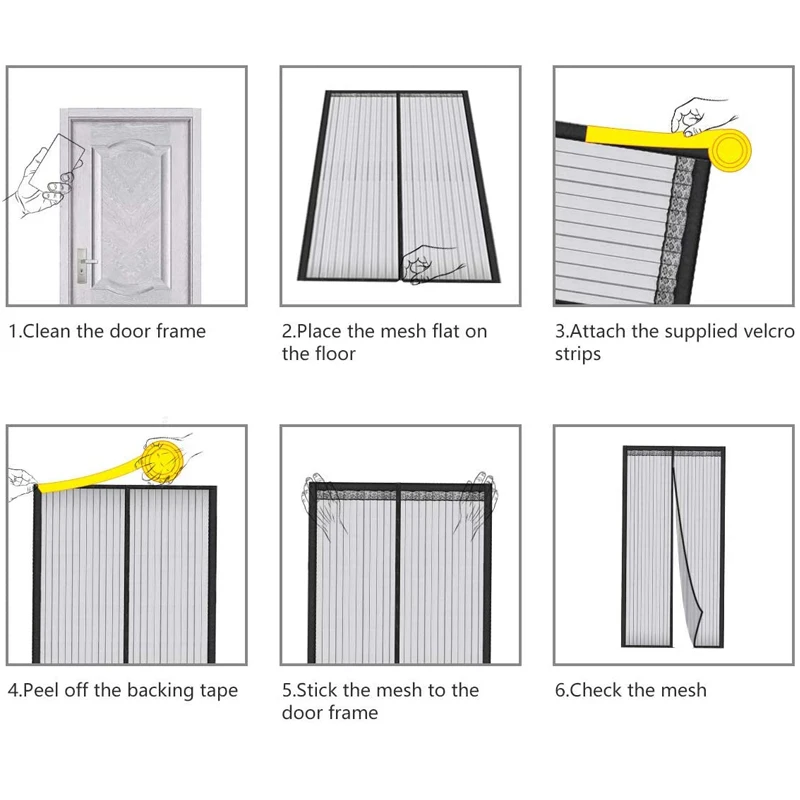 1.Clean the door frame

2.Place the mesh flat on the floor

3.Attach the supplied velcro strips

4.Peel off the backing tape

5.Stick the mesh to the door frame

6.Check the mesh