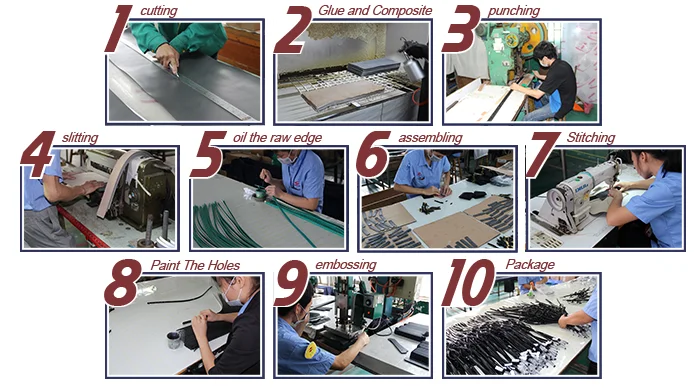 1 cutting

2 Glue and Composite

3 punching

4 slitting

5 oil the raw edge

6 assembling

7 Stitching

8 Paint The Holes

9 embossing

10 Package