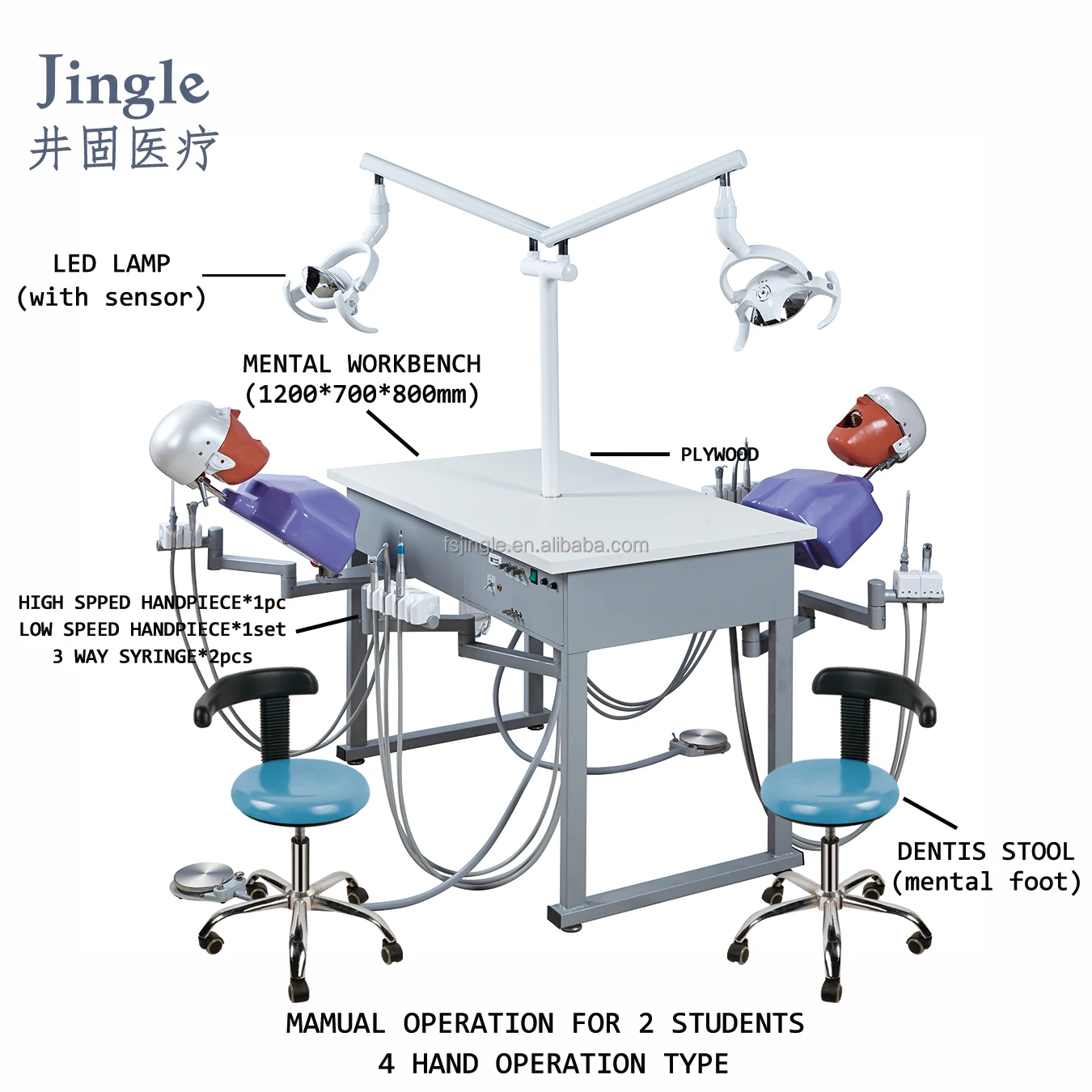 Jingle
井固医疗

LED LAMP
(with sensor)

MENTAL WORKBENCH
(1200*700*800mm)

PLYWOOD

fsjingle.en.alibaba.com

HIGH SPPED HANDPIECE*1pc
LOW SPEED HANDPIECE*1set
3 WAY SYRINGE*2pcs

DENTIS STOOL
(mental foot)

MAMUAL OPERATION FOR 2 STUDENTS
4 HAND OPERATION TYPE