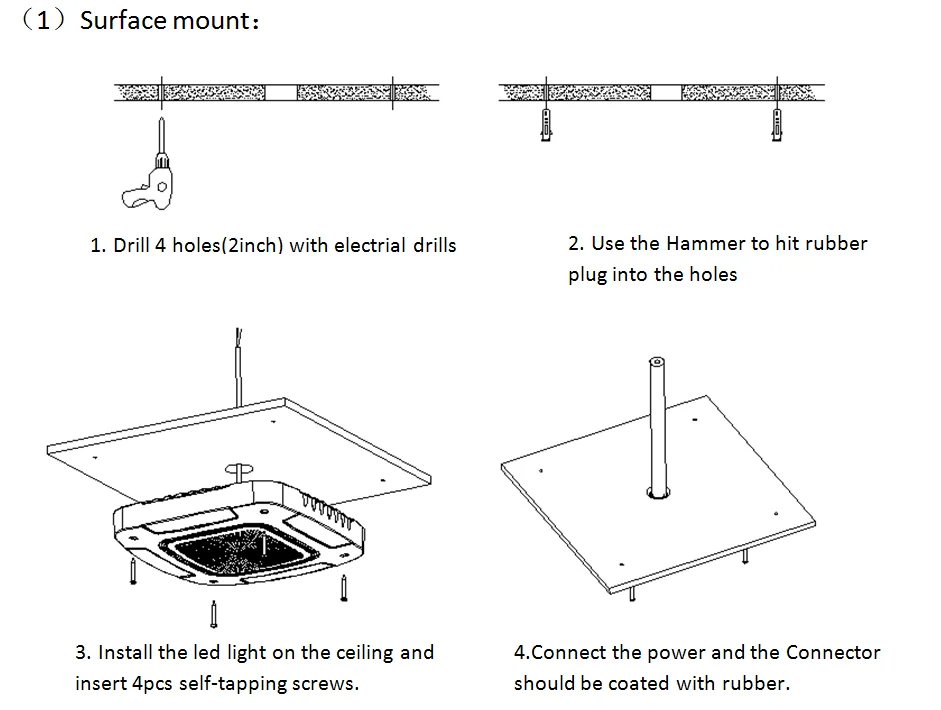 （1）Surface mount：

1. Drill 4 holes(2inch) with electrial drills

2. Use the Hammer to hit rubber plug into the holes

3. Install the led light on the ceiling and insert 4pcs self-tapping screws.

4.Connect the power and the Connector should be coated with rubber.