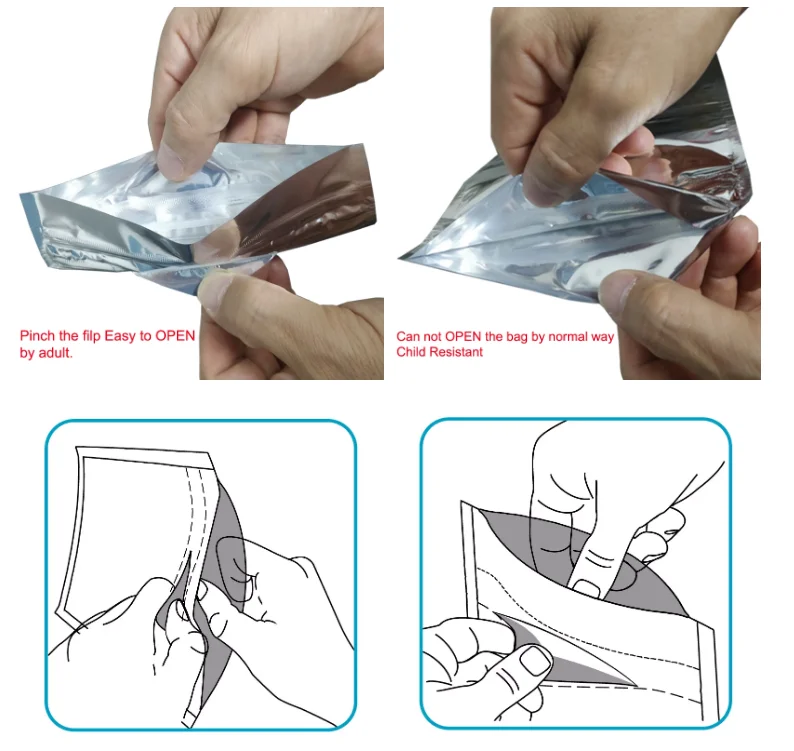 Pinch the filp Easy to OPEN by adult.

Can not OPEN the bag by normal way
Child Resistant