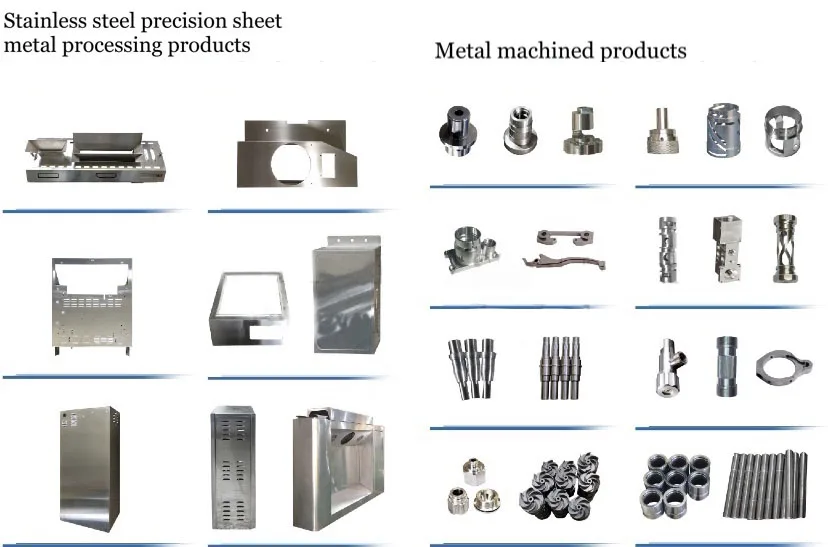 Stainless steel precision sheet metal processing products

Metal machined products