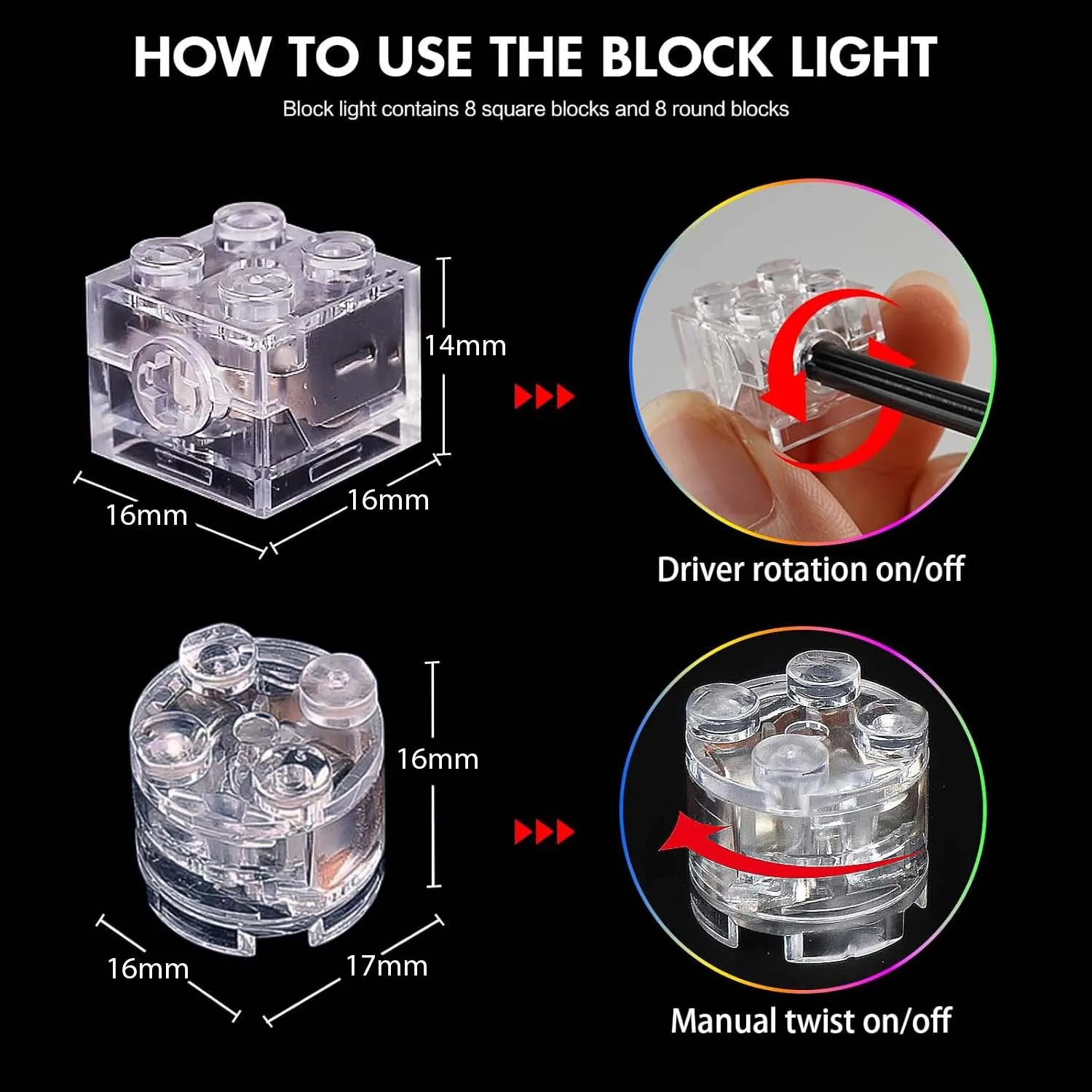 HOW TO USE THE BLOCK LIGHT

Block light contains 8 square blocks and 8 round blocks

14mm

16mm

16mm

Driver rotation on/off

16mm

16mm

17mm

Manual twist on/off