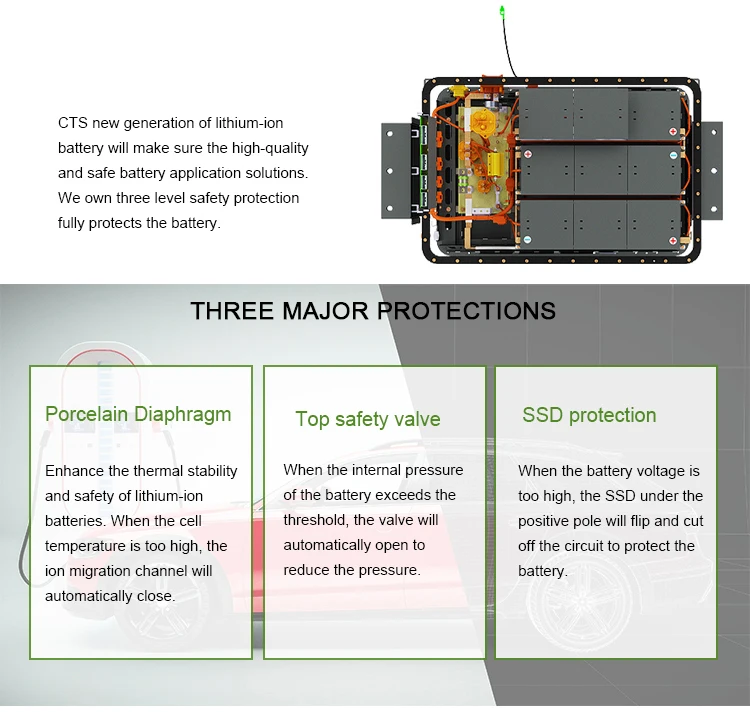 CTS new generation of lithium-ion battery will make sure the high-quality and safe battery application solutions. We own three level safety protection fully protects the battery.

THREE MAJOR PROTECTIONS

Porcelain Diaphragm

Enhance the thermal stability and safety of lithium-ion batteries. When the cell temperature is too high, the ion migration channel will automatically close.

Top safety valve

When the internal pressure of the battery exceeds the threshold, the valve will automatically open to reduce the pressure.

SSD protection

When the battery voltage is too high, the SSD under the positive pole will flip and cut off the circuit to protect the battery.